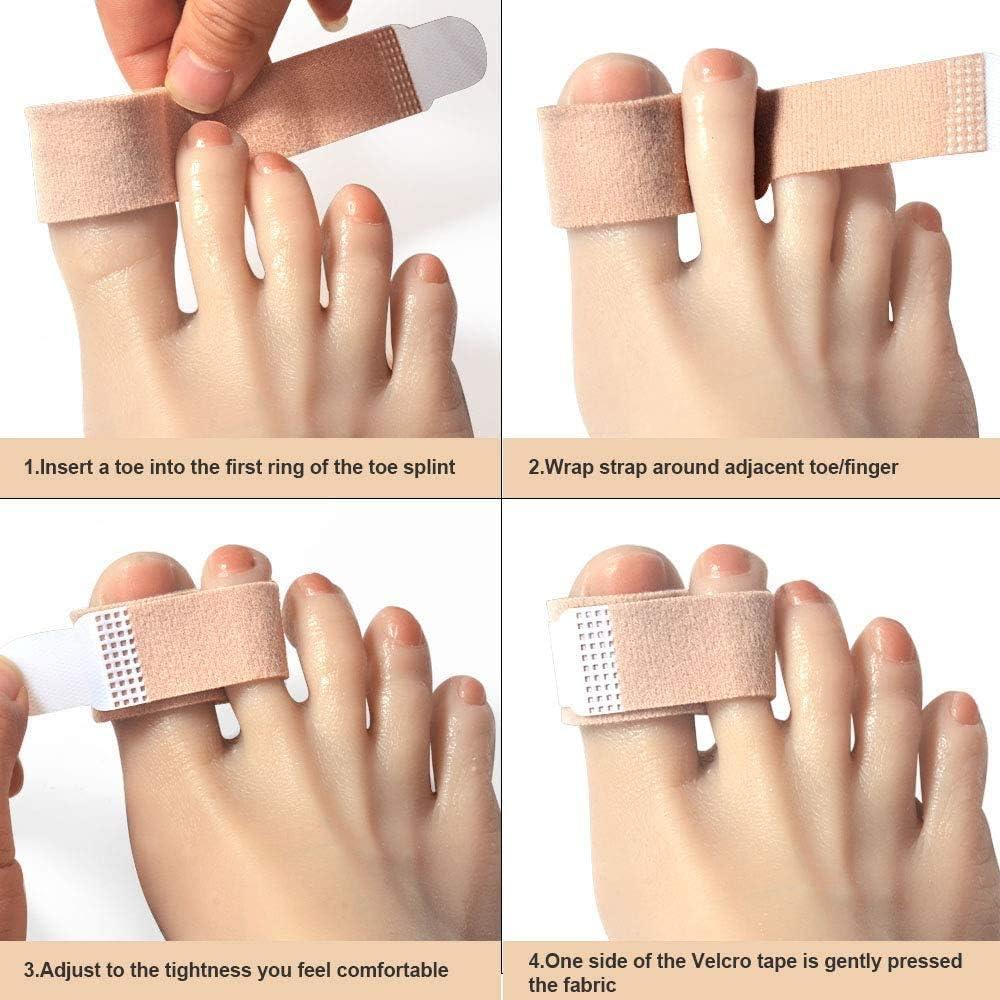 1.Insert a toe into the first ring of the toe splint

2.Wrap strap around adjacent toe/finger

3.Adjust to the tightness you feel comfortable

4.One side of the Velcro tape is gently pressed the fabric