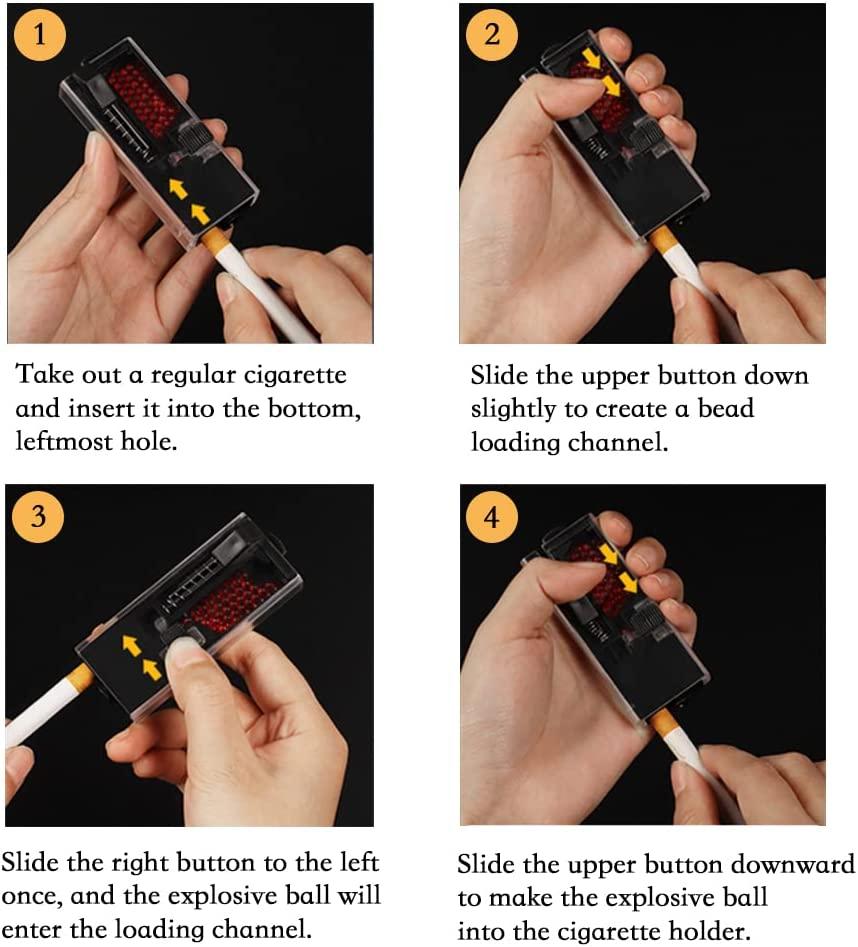 1

Take out a regular cigarette and insert it into the bottom, leftmost hole.

2

Slide the upper button down slightly to create a bead loading channel.

3

Slide the right button to the left once, and the explosive ball will enter the loading channel.

4

Slide the upper button downward to make the explosive ball into the cigarette holder.