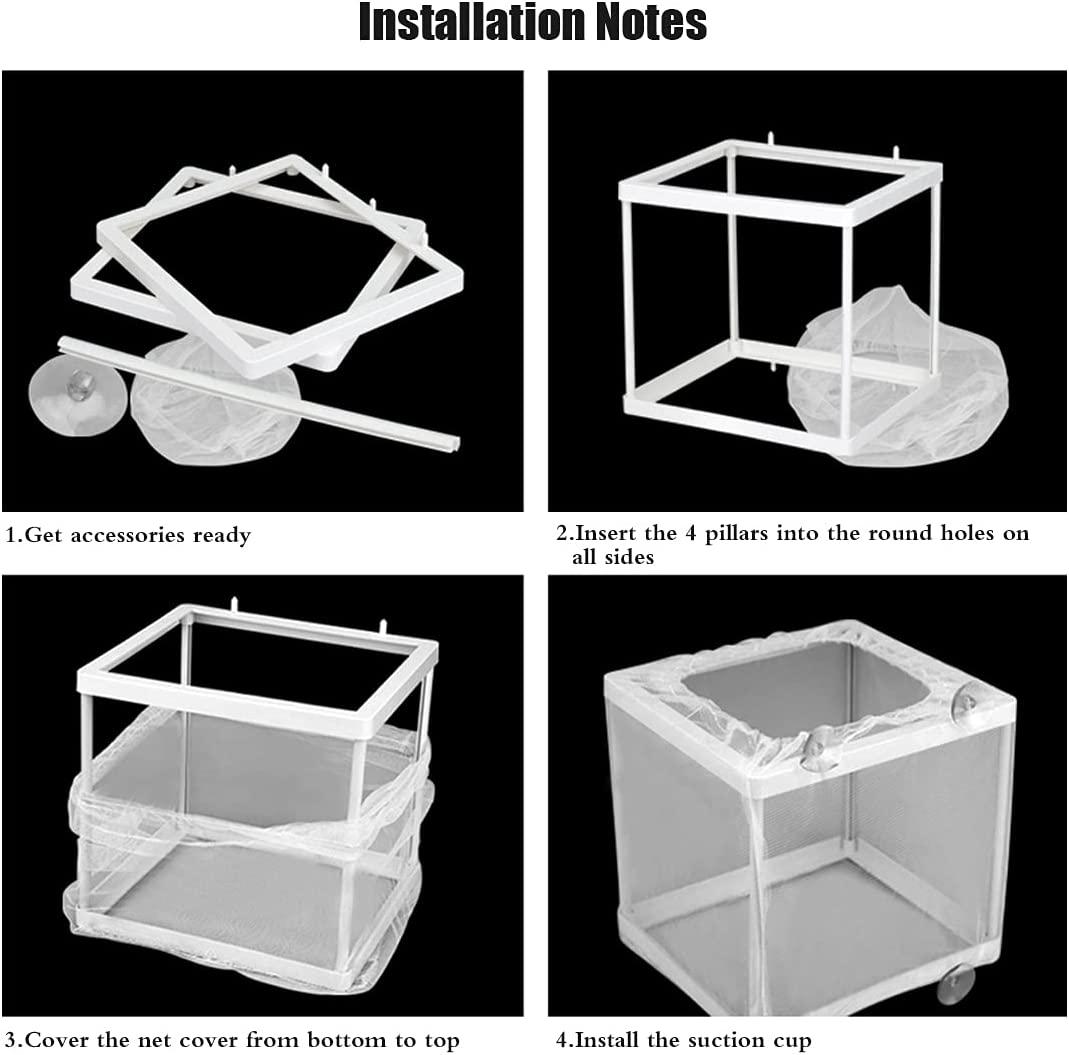 Installation Notes

1.Get accessories ready

2.Insert the 4 pillars into the round holes on all sides

3.Cover the net cover from bottom to top

4.Install the suction cup