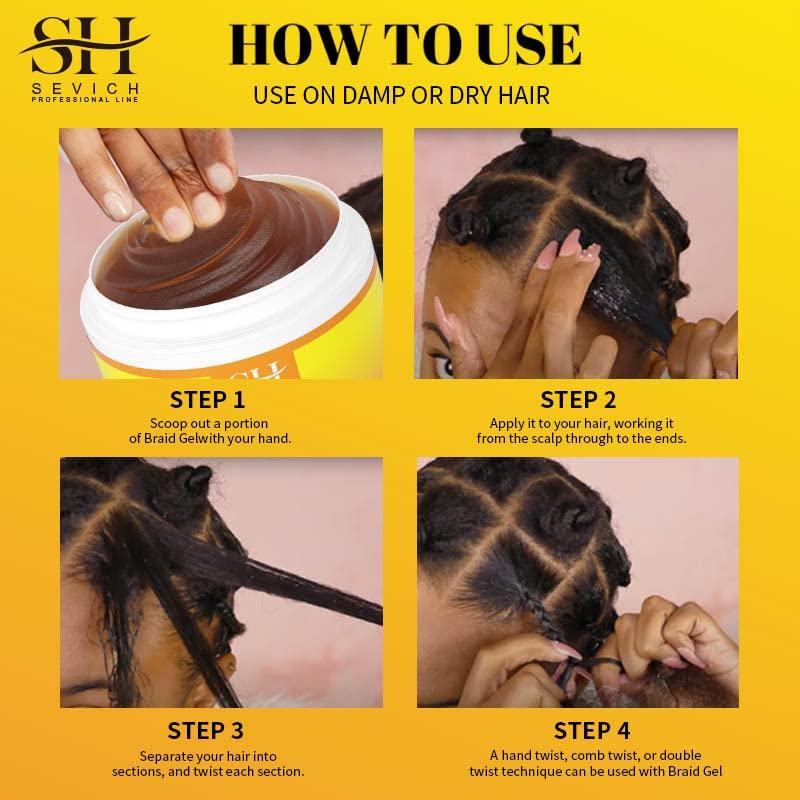 SH
SEVICH
PROFESSIONAL LINE

HOW TO USE

USE ON DAMP OR DRY HAIR

SH

STEP 1
Scoop out a portion of Braid Gelwith your hand.

STEP 2
Apply it to your hair, working it from the scalp through to the ends.

STEP 3
Separate your hair into sections, and twist each section.

STEP 4
A hand twist, comb twist, or double twist technique can be used with Braid Gel