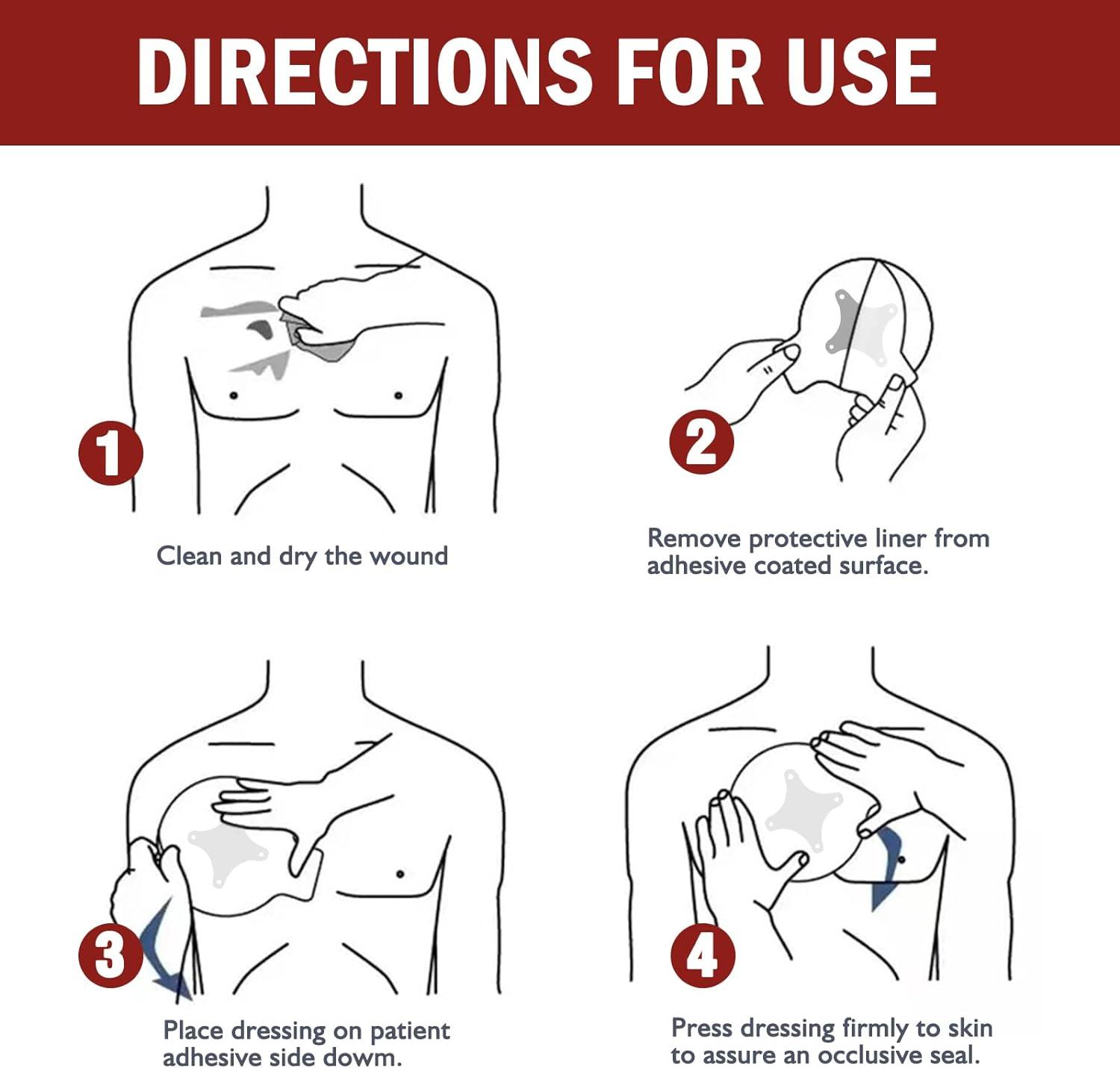 DIRECTIONS FOR USE

1

Clean and dry the wound

2

Remove protective liner from adhesive coated surface.

3

Place dressing on patient adhesive side dowm.

4

Press dressing firmly to skin to assure an occlusive seal.