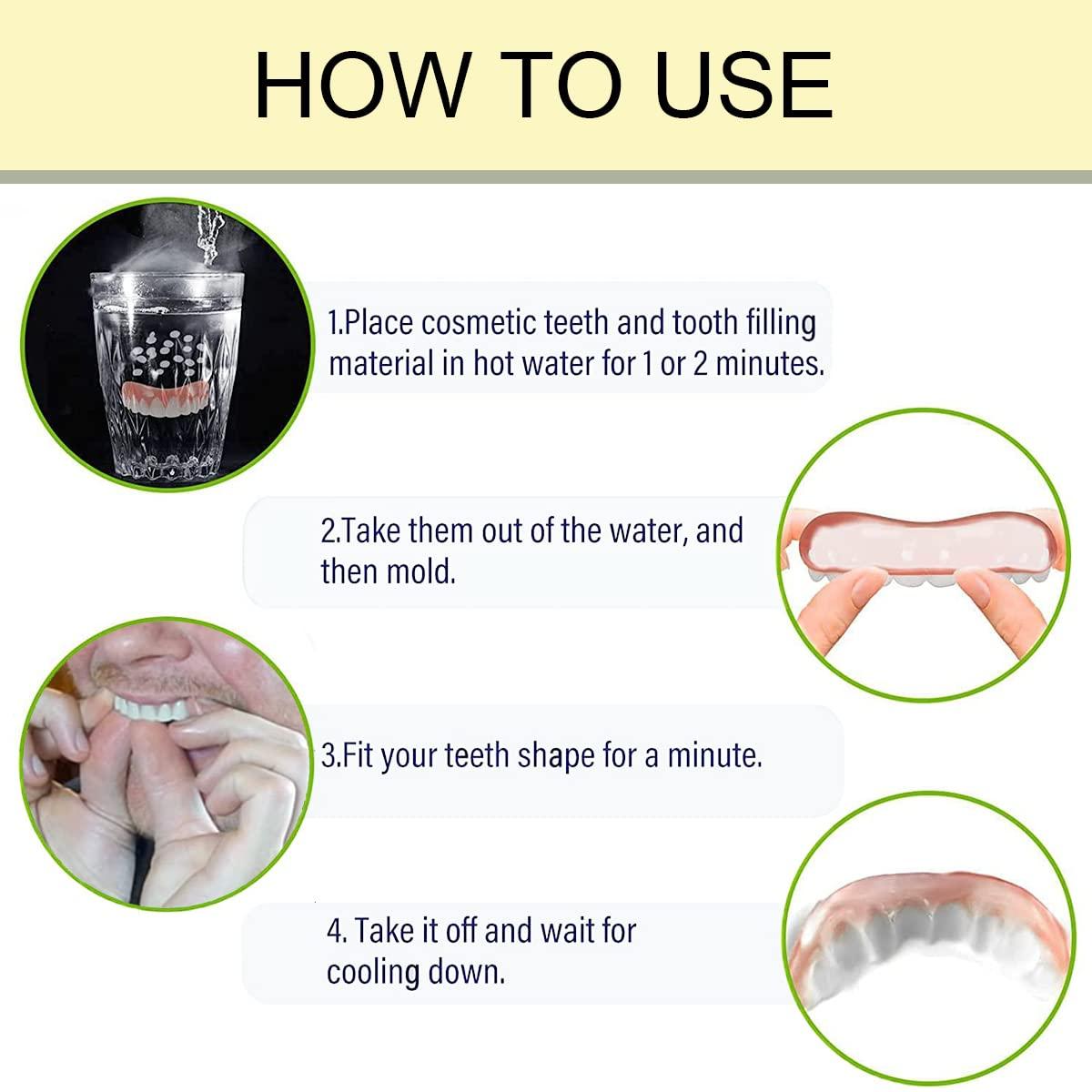 HOW TO USE

1.Place cosmetic teeth and tooth filling material in hot water for 1 or 2 minutes.

2.Take them out of the water, and then mold.

3.Fit your teeth shape for a minute.

4. Take it off and wait for cooling down.