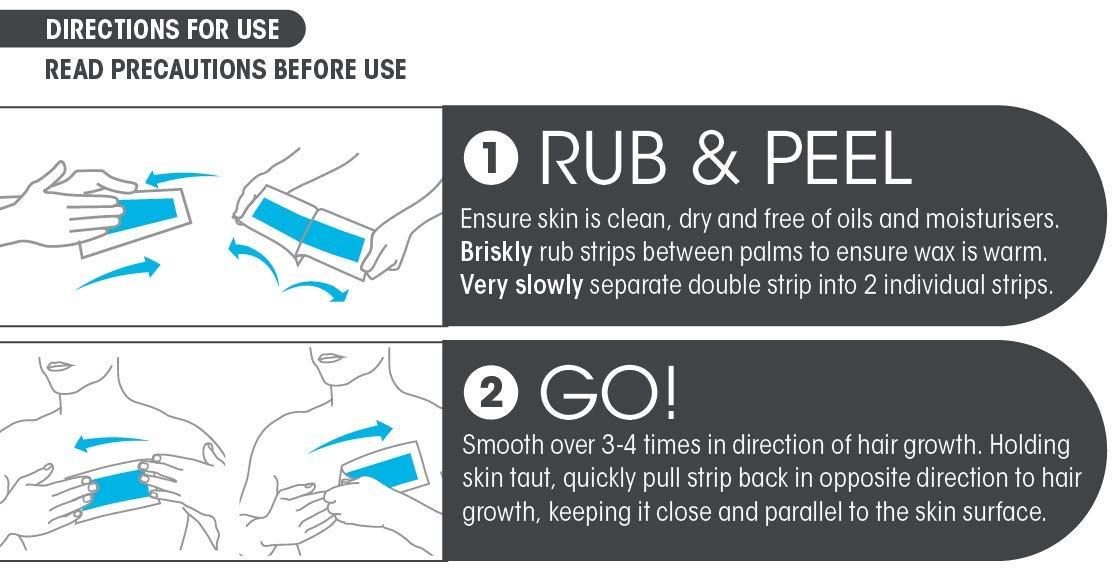 DIRECTIONS FOR USE

READ PRECAUTIONS BEFORE USE

1 RUB & PEEL

Ensure skin is clean, dry and free of oils and moisturisers. Briskly rub strips between palms to ensure wax is warm. Very slowly separate double strip into 2 individual strips.

2 GO!

Smooth over 3-4 times in direction of hair growth. Holding skin taut, quickly pull strip back in opposite direction to hair growth, keeping it close and parallel to the skin surface.