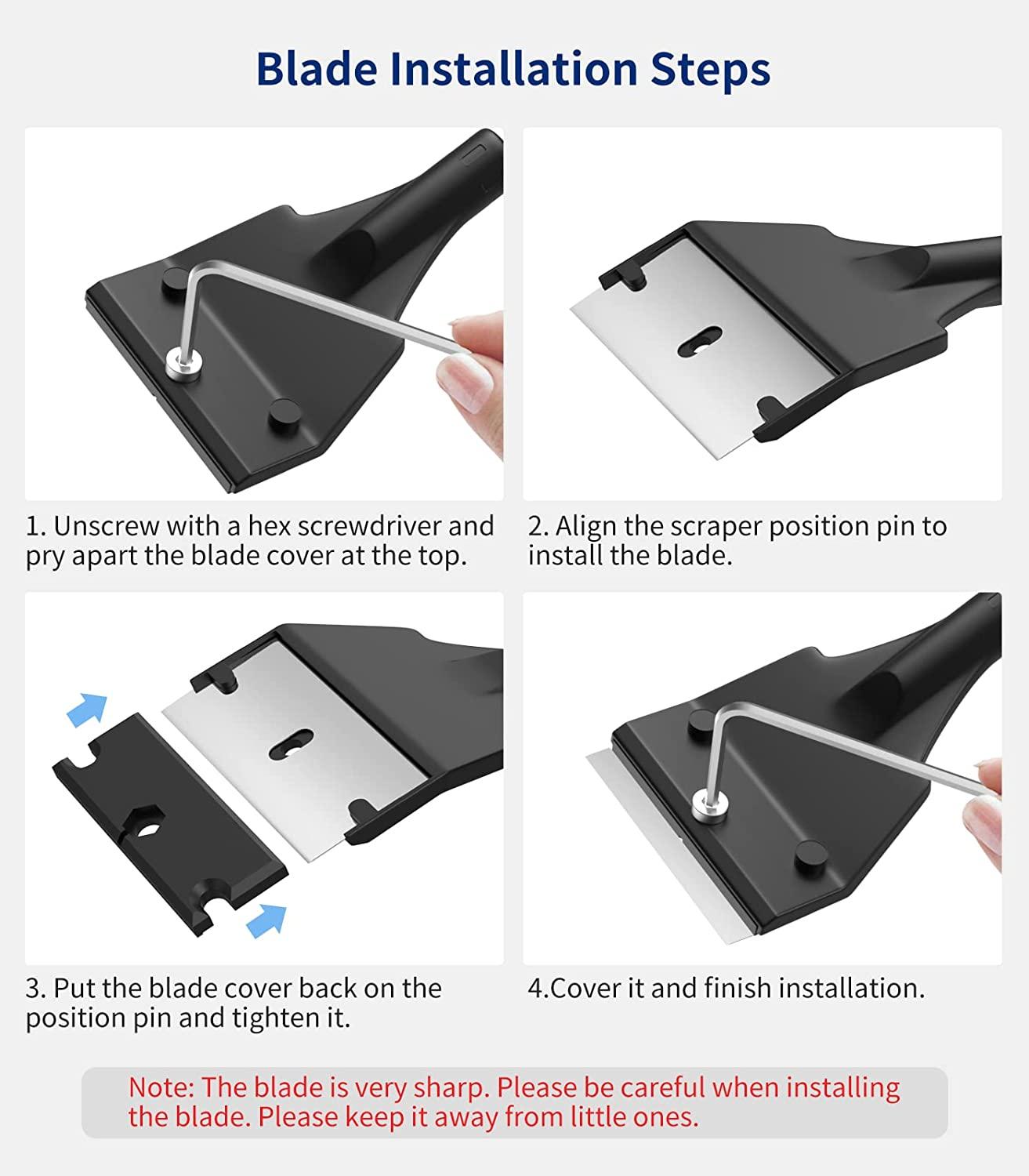 Blade Installation Steps

1. Unscrew with a hex screwdriver and pry apart the blade cover at the top.

2. Align the scraper position pin to install the blade.

3. Put the blade cover back on the position pin and tighten it.

4.Cover it and finish installation.

Note: The blade is very sharp. Please be careful when installing the blade. Please keep it away from little ones.