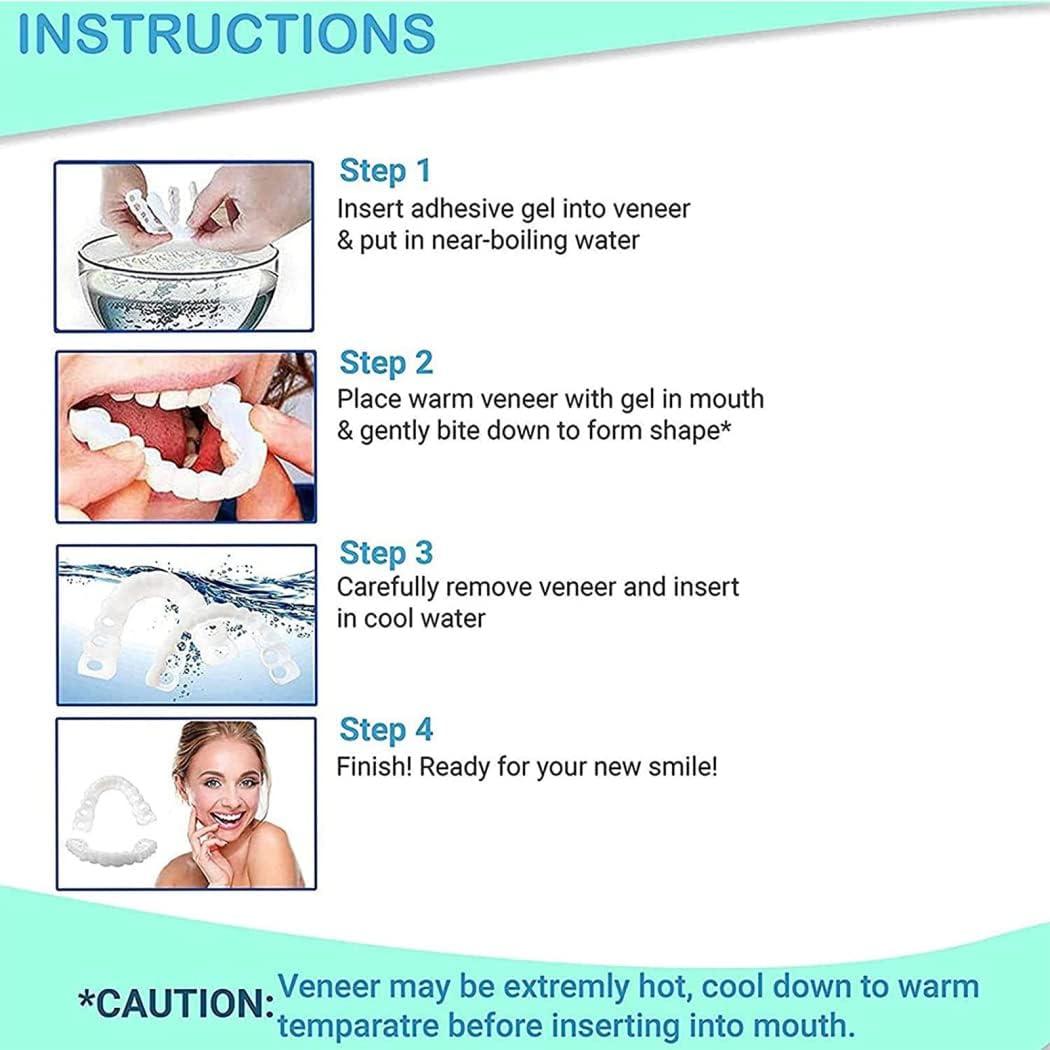 INSTRUCTIONS

Step 1
Insert adhesive gel into veneer & put in near-boiling water

Step 2
Place warm veneer with gel in mouth & gently bite down to form shape*

Step 3
Carefully remove veneer and insert in cool water

Step 4
Finish! Ready for your new smile!

*CAUTION: Veneer may be extremly hot, cool down to warm temparatre before inserting into mouth.