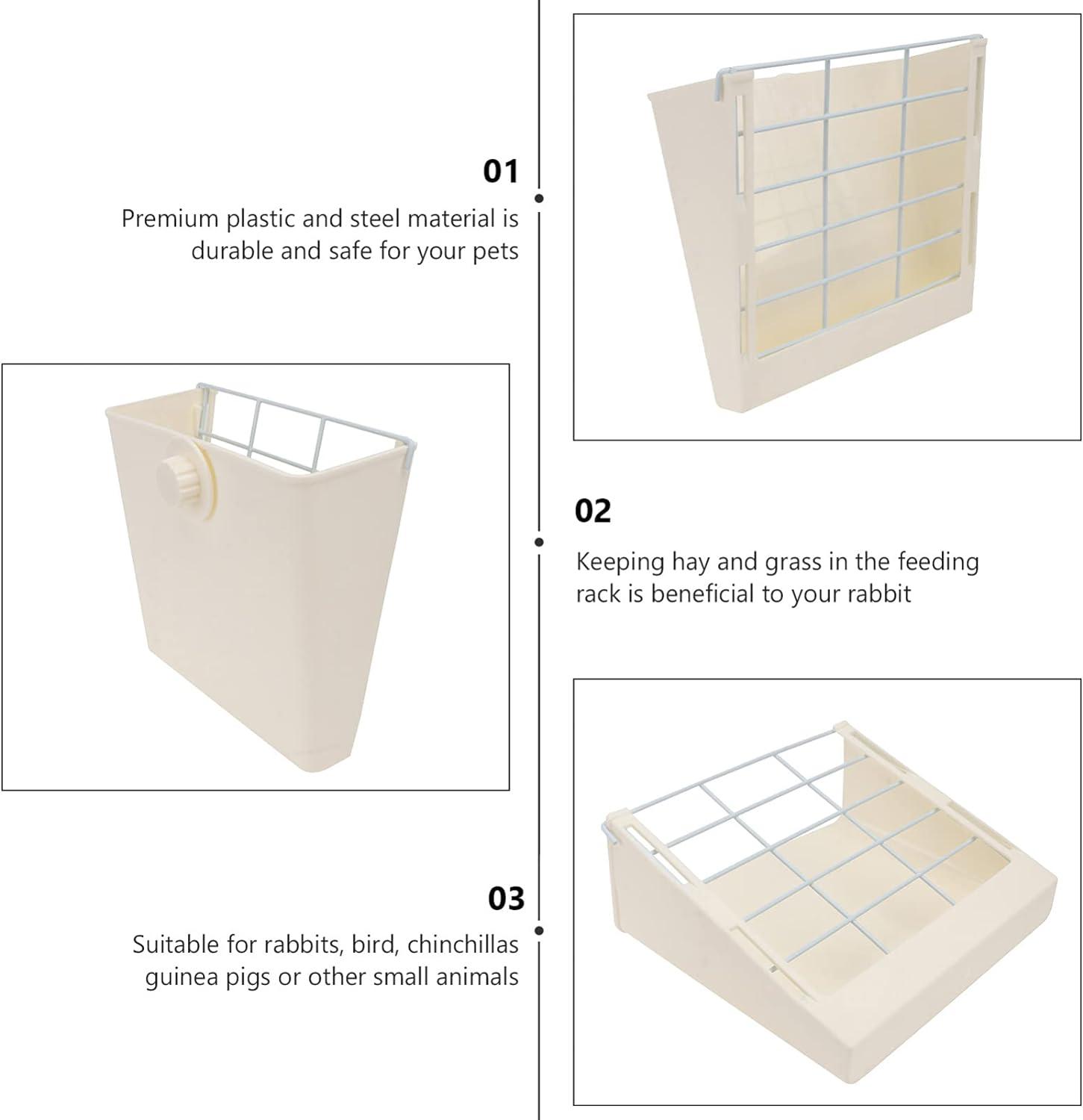 01

Premium plastic and steel material is durable and safe for your pets

02

Keeping hay and grass in the feeding rack is beneficial to your rabbit

03

Suitable for rabbits, bird, chinchillas guinea pigs or other small animals