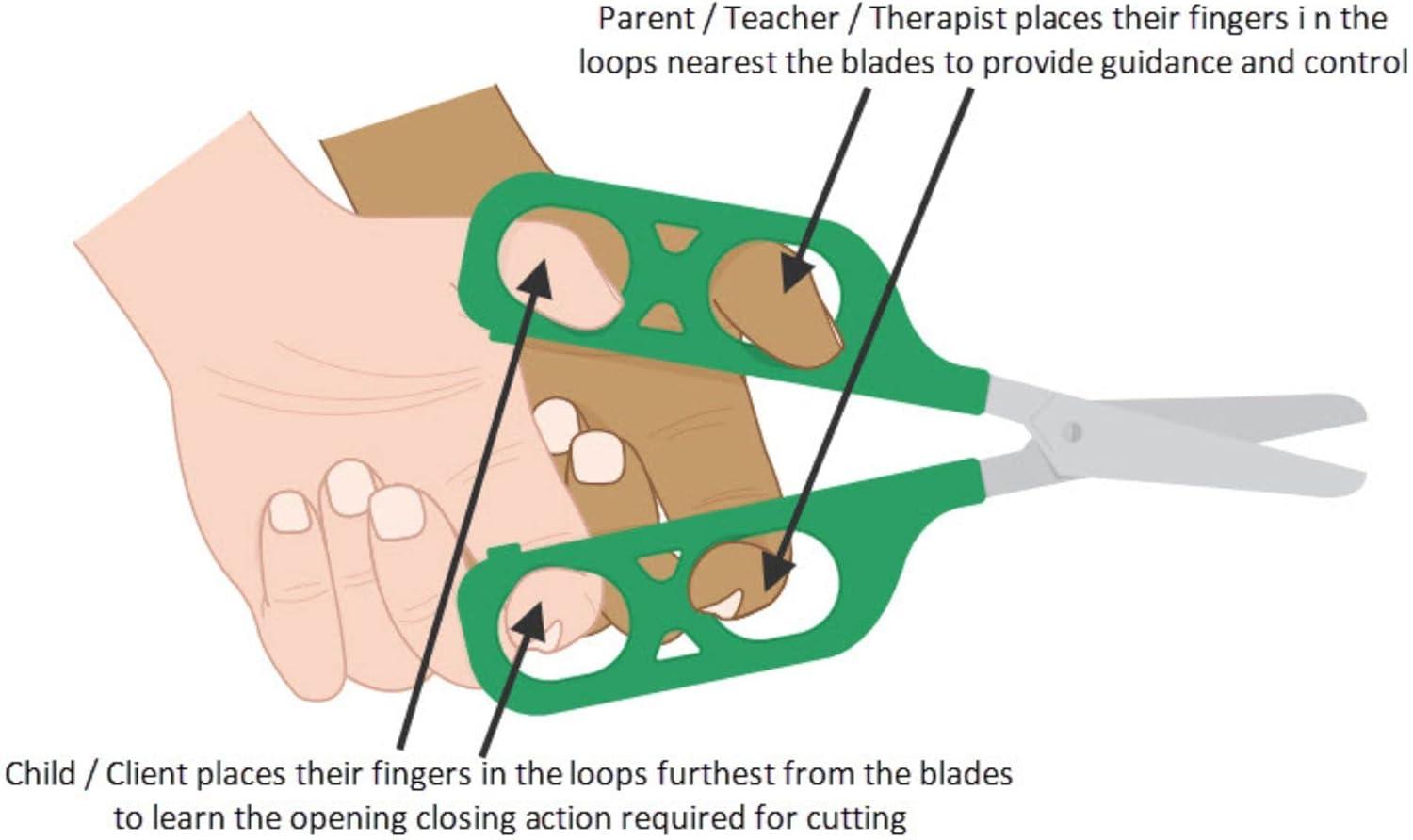 Parent / Teacher / Therapist places their fingers i n the loops nearest the blades to provide guidance and control

Child / Client places their fingers in the loops furthest from the blades to learn the opening closing action required for cutting