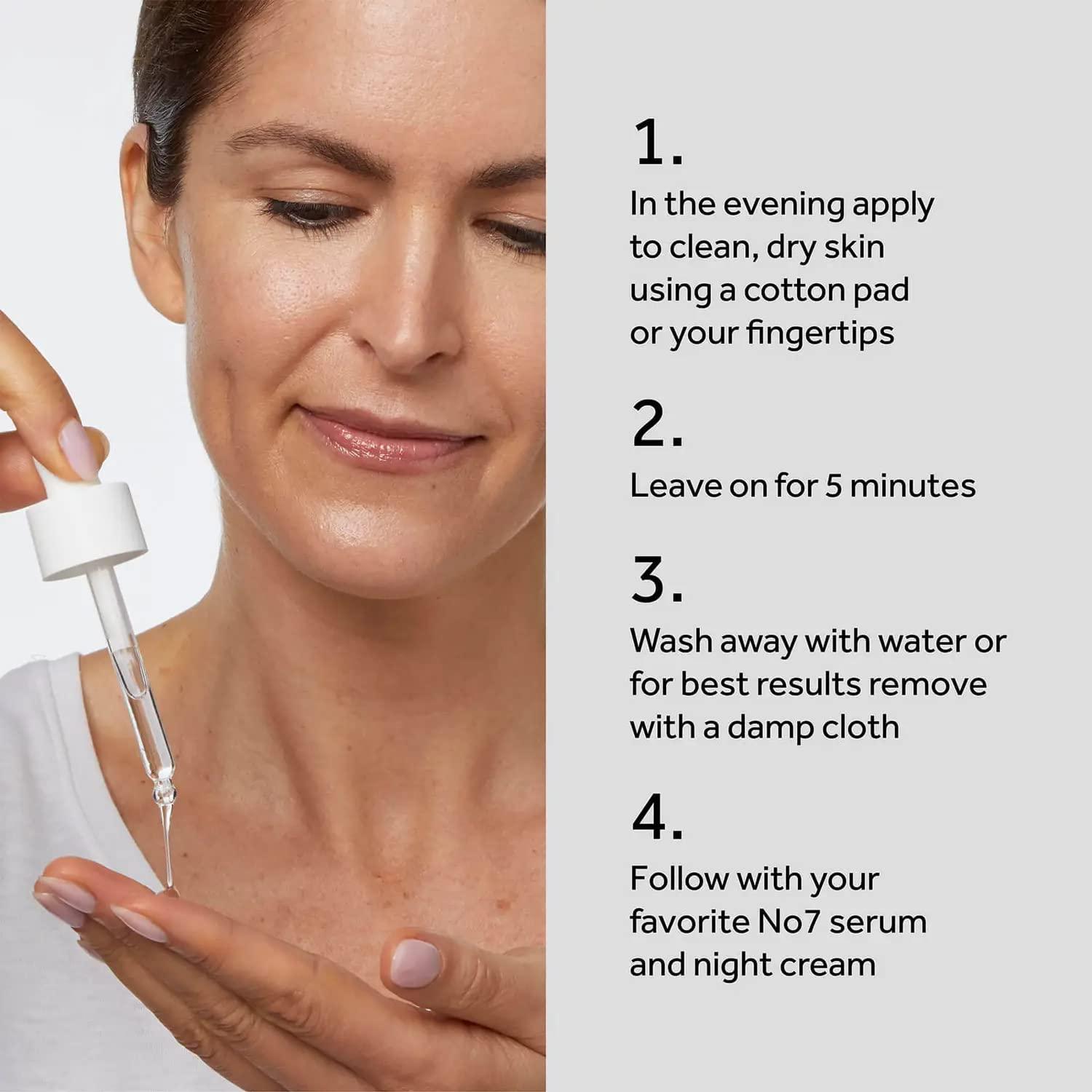 1.
In the evening apply to clean, dry skin using a cotton pad or your fingertips

2.
Leave on for 5 minutes

3.
Wash away with water or for best results remove with a damp cloth

4.
Follow with your favorite No7 serum and night cream