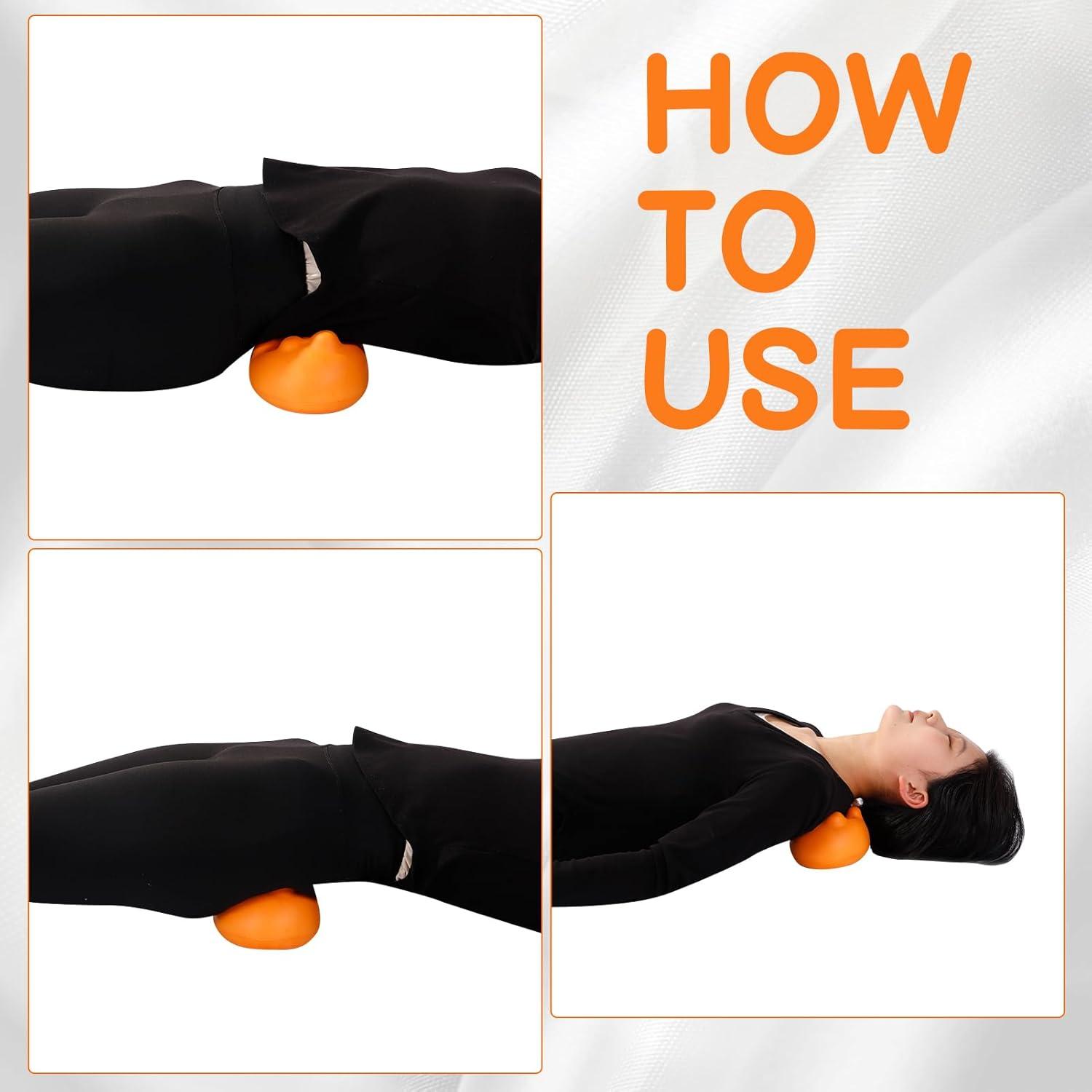 HOW
TO
USE