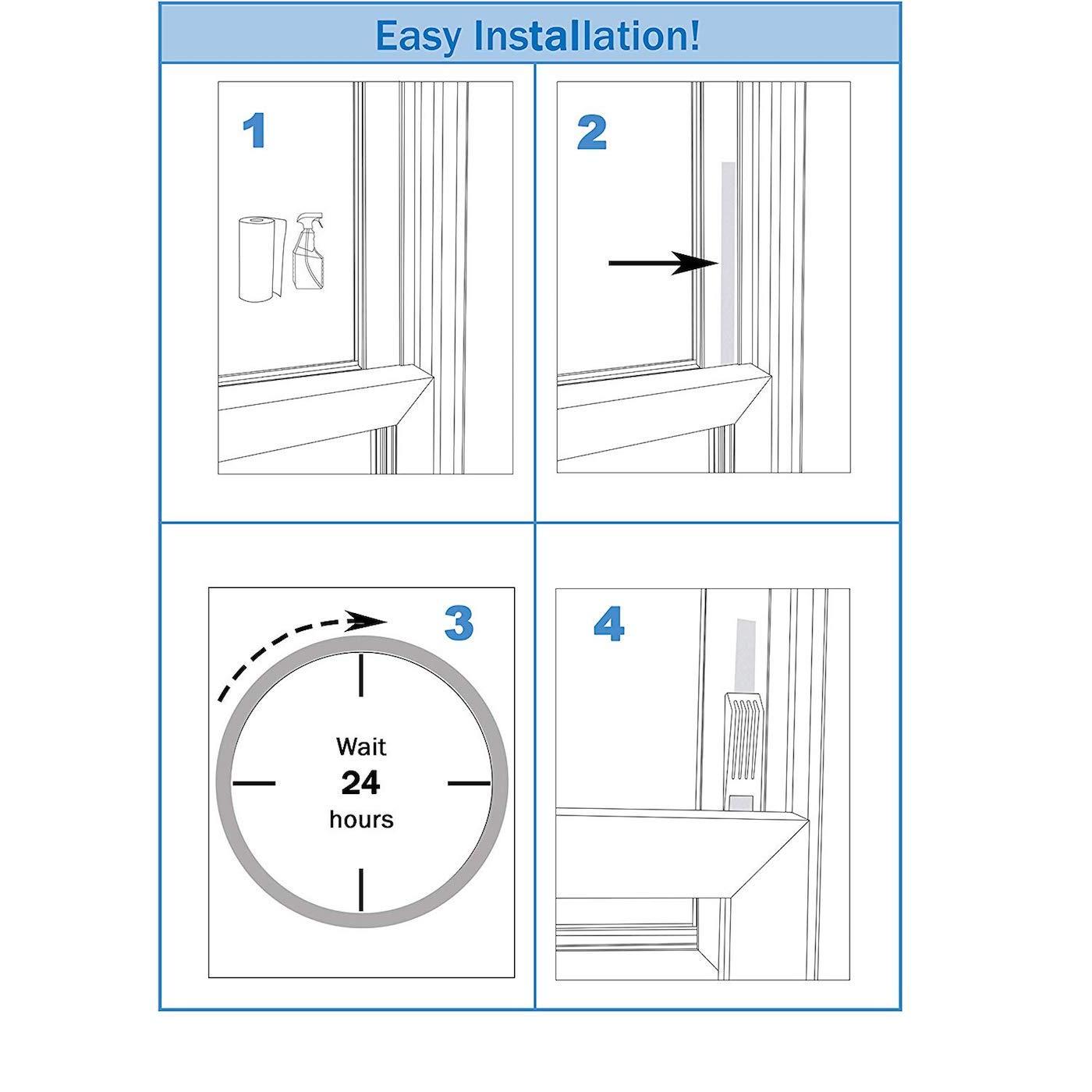 Easy Installation!

1

2

3

Wait
24
hours

4