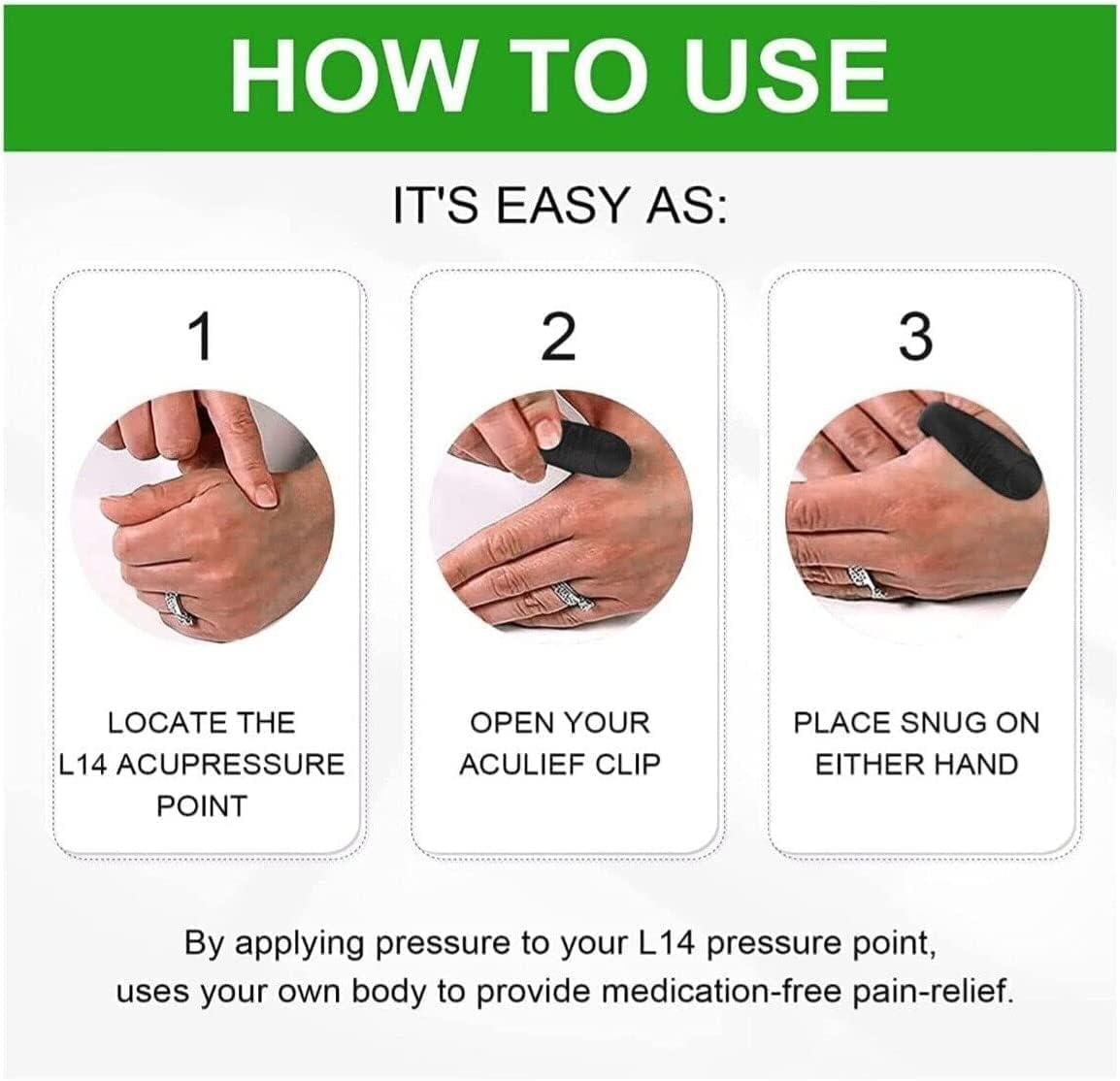 HOW TO USE

IT'S EASY AS:

1

LOCATE THE L14 ACUPRESSURE POINT

2

OPEN YOUR ACULIEF CLIP

3

PLACE SNUG ON EITHER HAND

By applying pressure to your L14 pressure point, uses your own body to provide medication-free pain-relief.