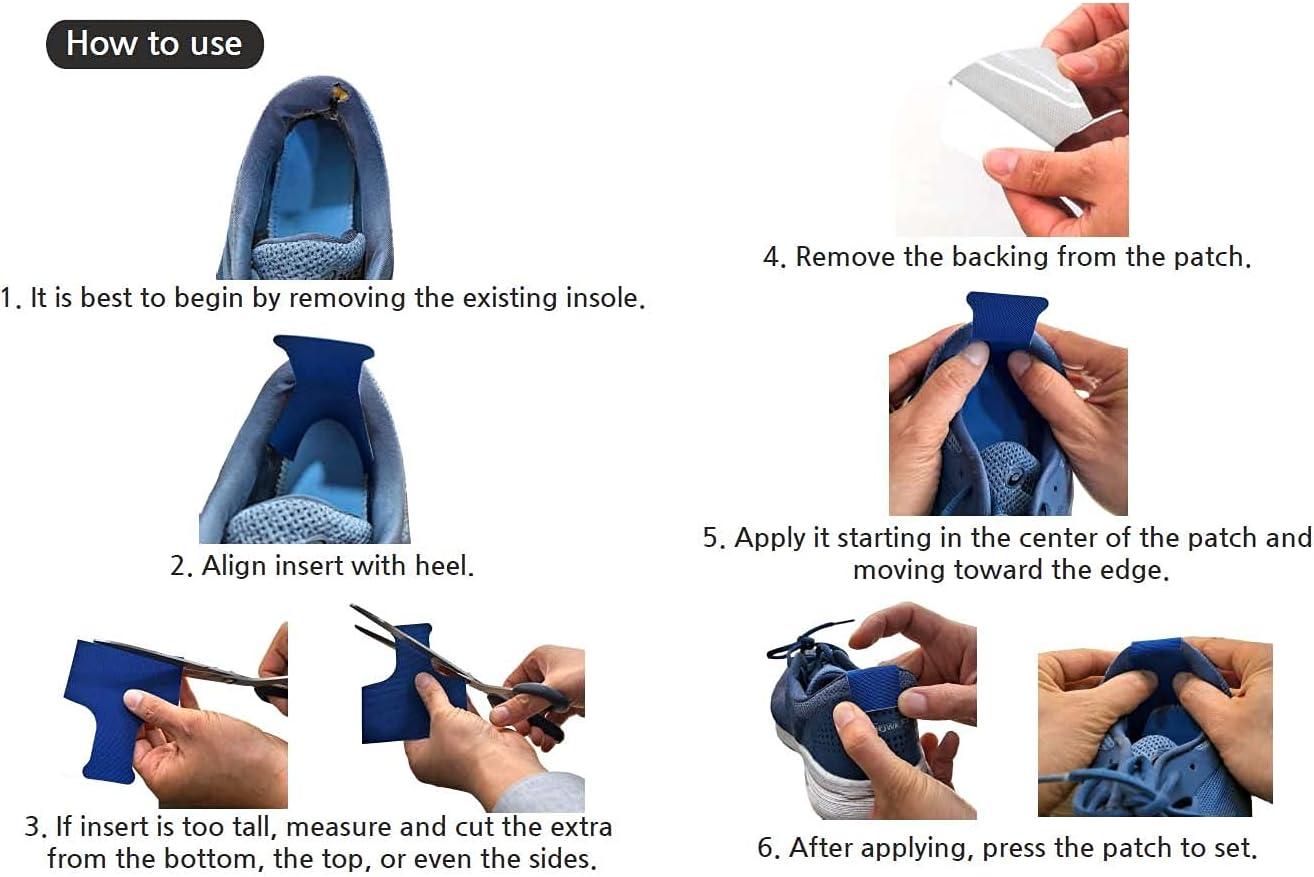 How to use

1. It is best to begin by removing the existing insole.

2. Align insert with heel.

3. If insert is too tall, measure and cut the extra from the bottom, the top, or even the sides.

4. Remove the backing from the patch.

5. Apply it starting in the center of the patch and moving toward the edge.

6. After applying, press the patch to set.