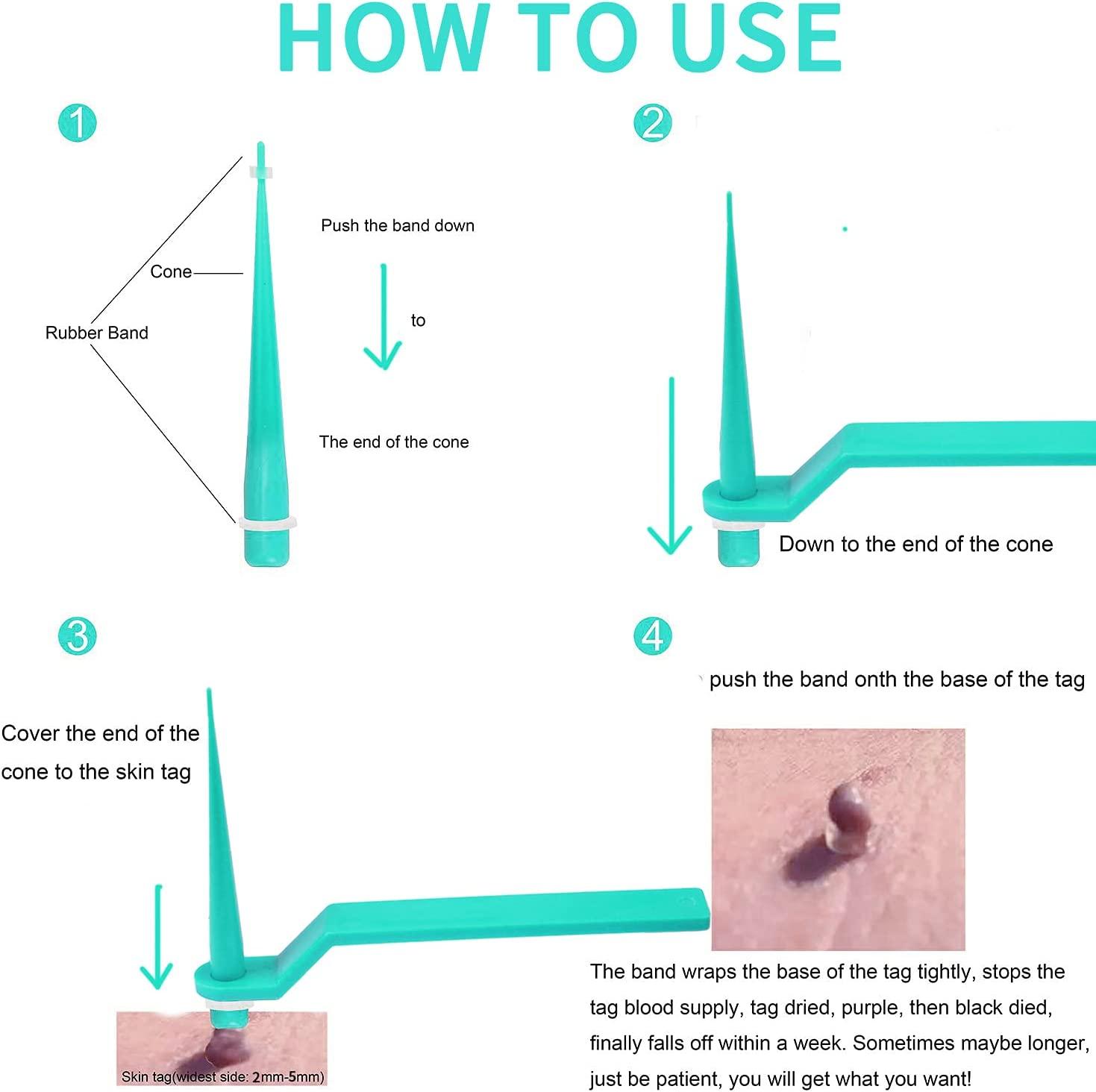 HOW TO USE

①

Cone

Rubber Band

Push the band down

to

The end of the cone

②

Down to the end of the cone

③

Cover the end of the cone to the skin tag

Skin tag(widest side: 2mm-5mm)

④

push the band onth the base of the tag

The band wraps the base of the tag tightly, stops the tag blood supply, tag dried, purple, then black died, finally falls off within a week. Sometimes maybe longer, just be patient, you will get what you want!