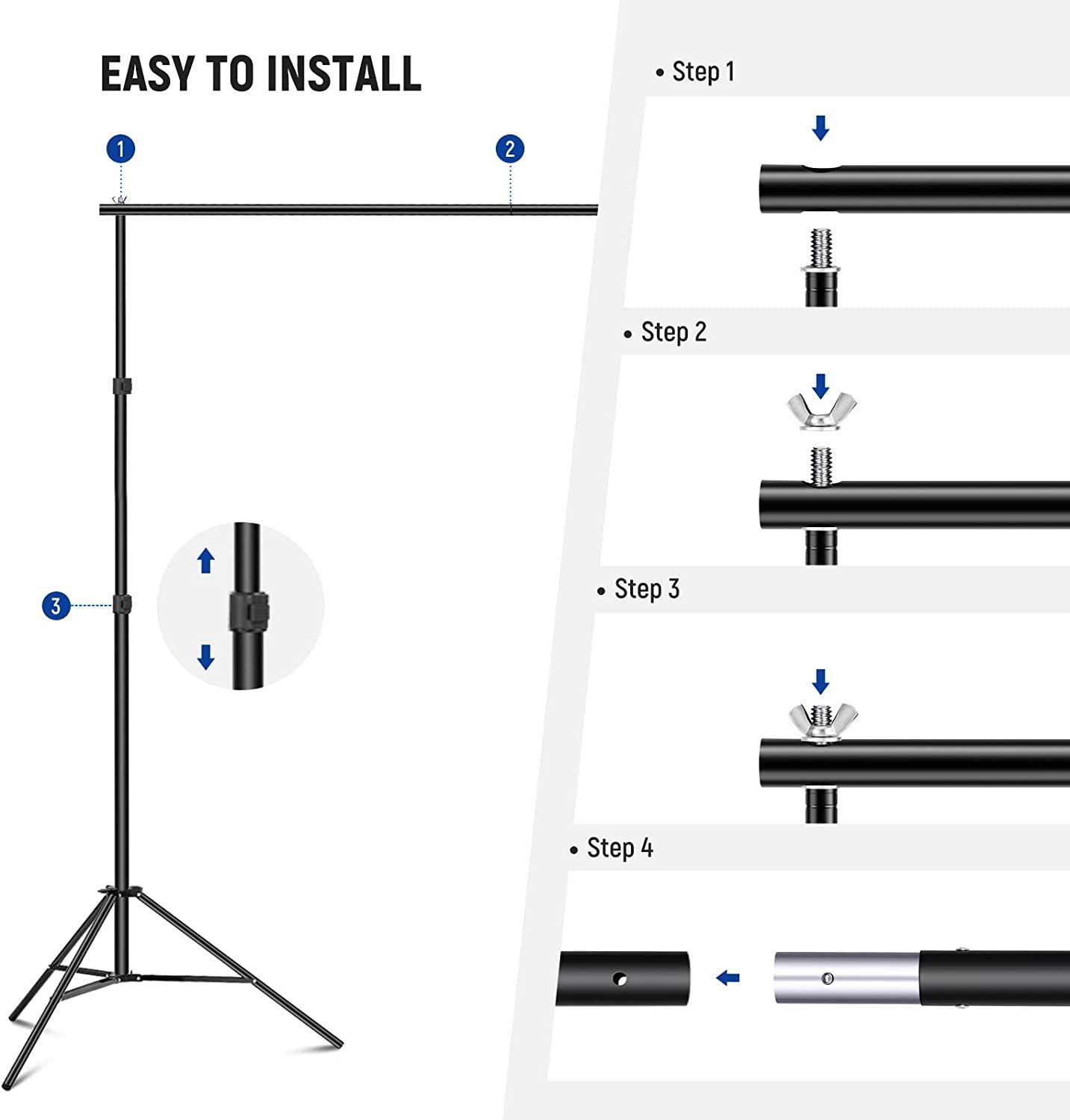 EASY TO INSTALL

1

2

3

• Step 1

• Step 2

• Step 3

• Step 4