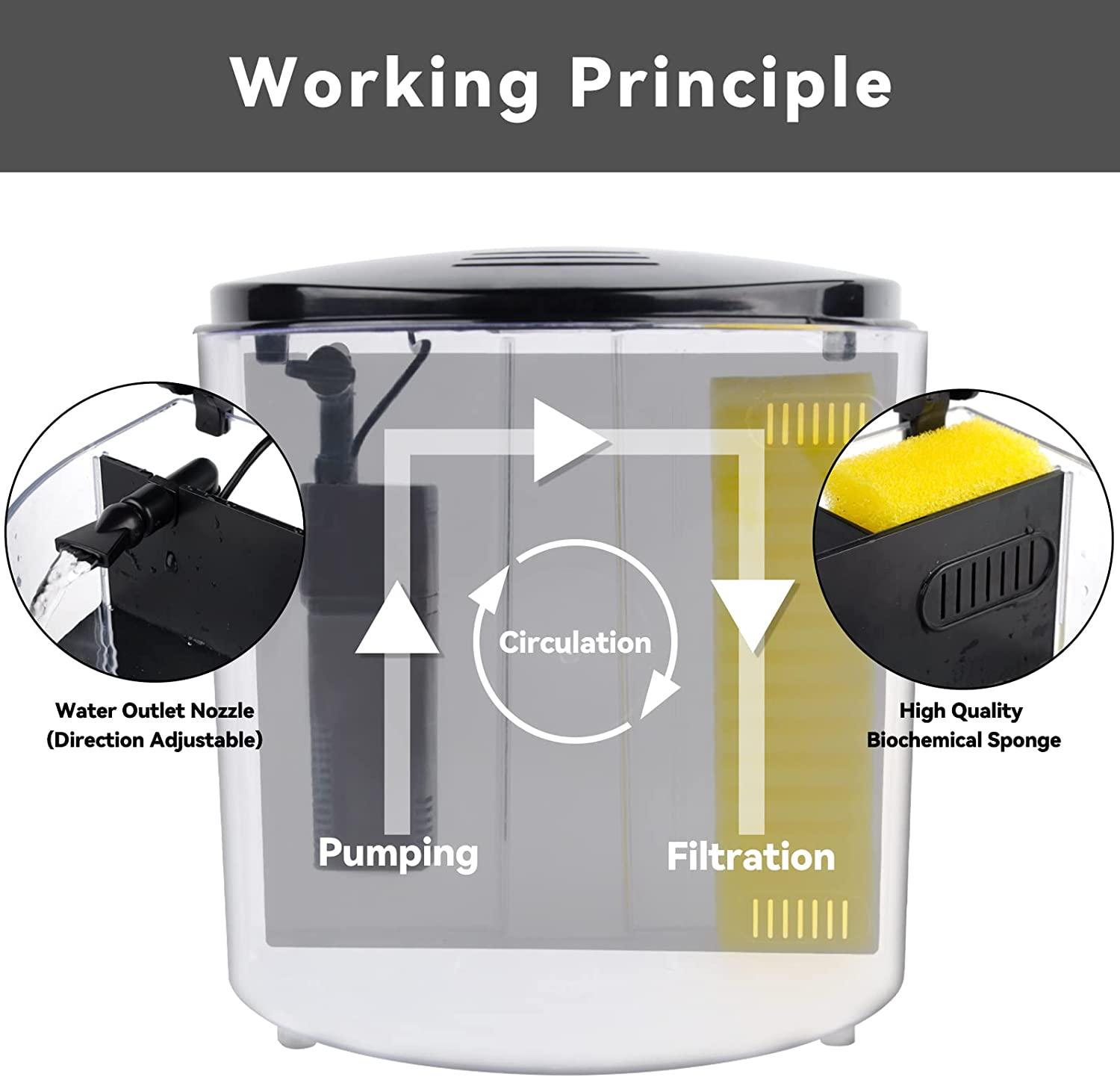 Working Principle

Circulation

Water Outlet Nozzle
(Direction Adjustable)

High Quality
Biochemical Sponge

Pumping

Filtration