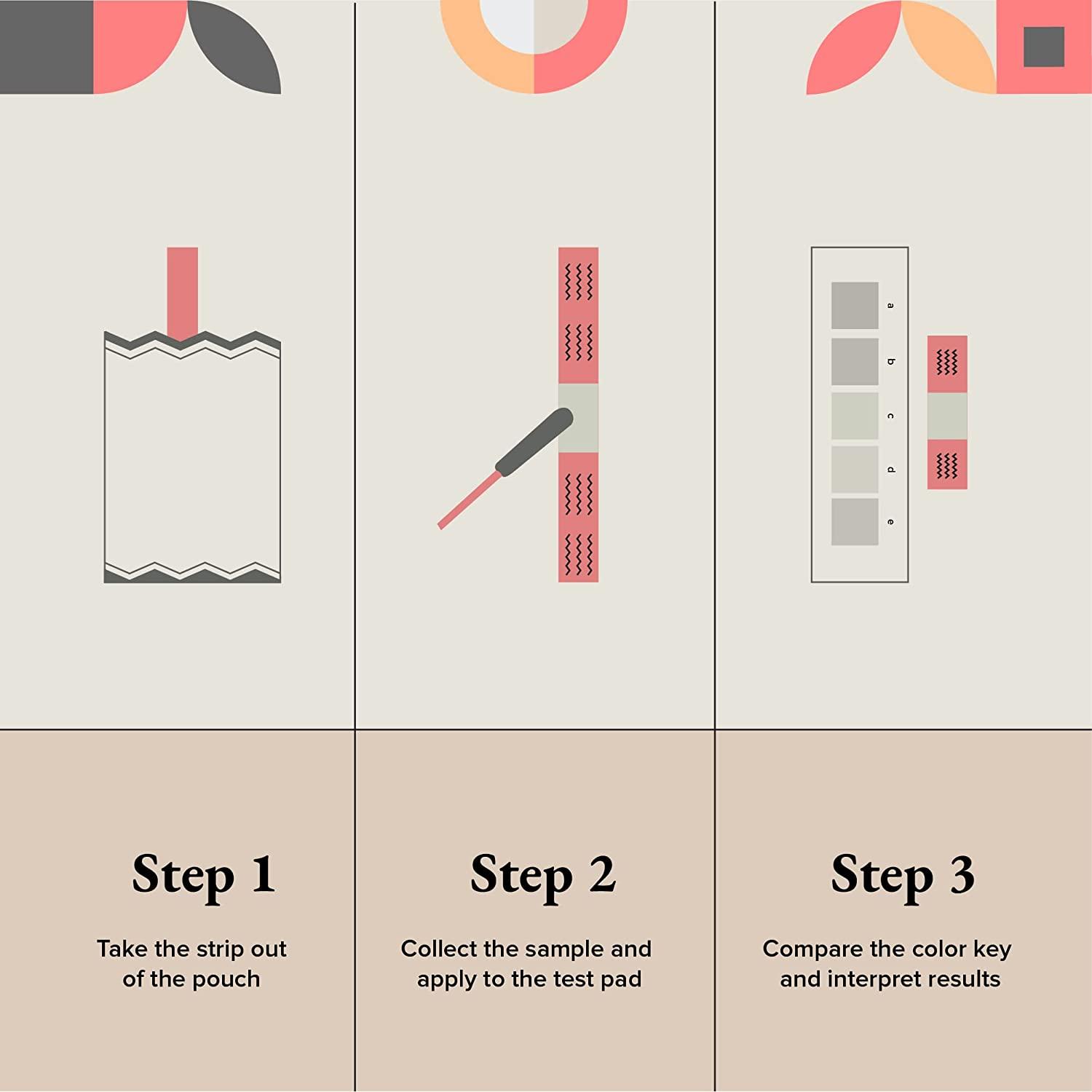 a
b
c
d
e

Step 1

Take the strip out of the pouch

Step 2

Collect the sample and apply to the test pad

Step 3

Compare the color key and interpret results