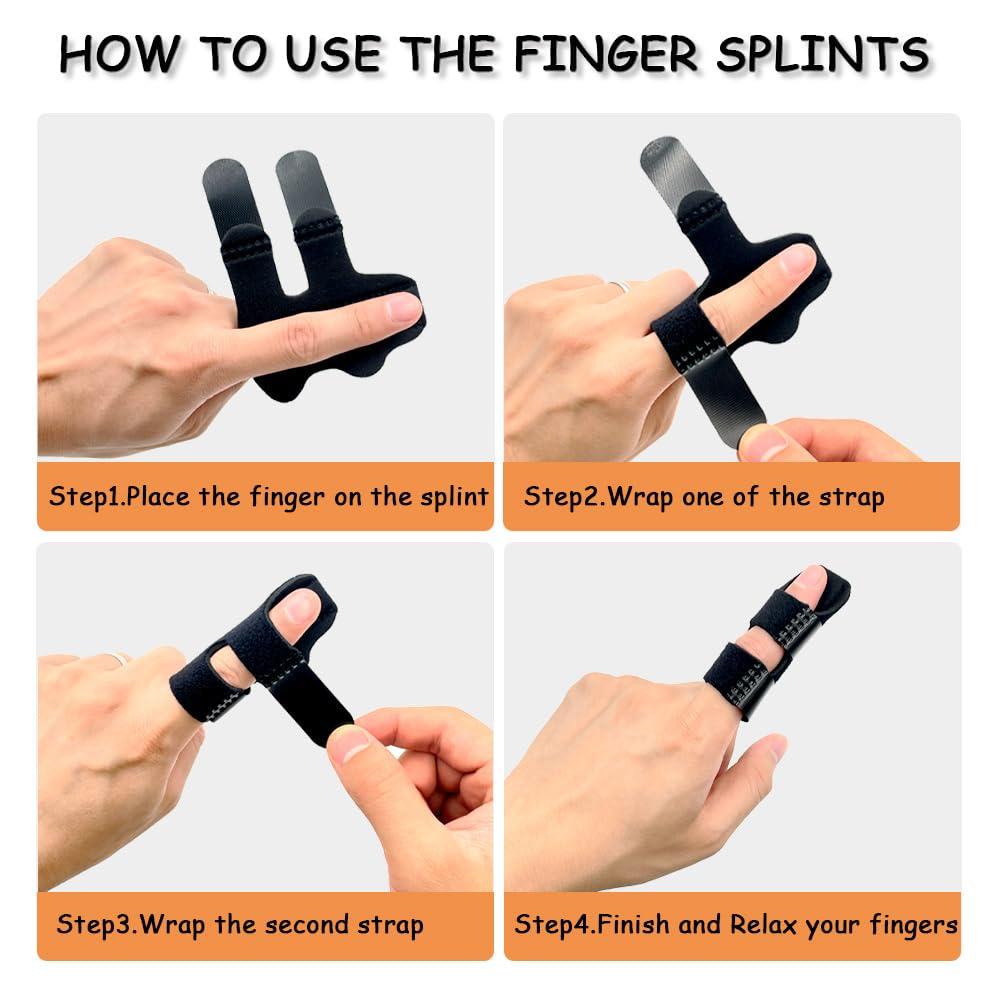 HOW TO USE THE FINGER SPLINTS

Step1.Place the finger on the splint

Step2.Wrap one of the strap

Step3.Wrap the second strap

Step4.Finish and Relax your fingers