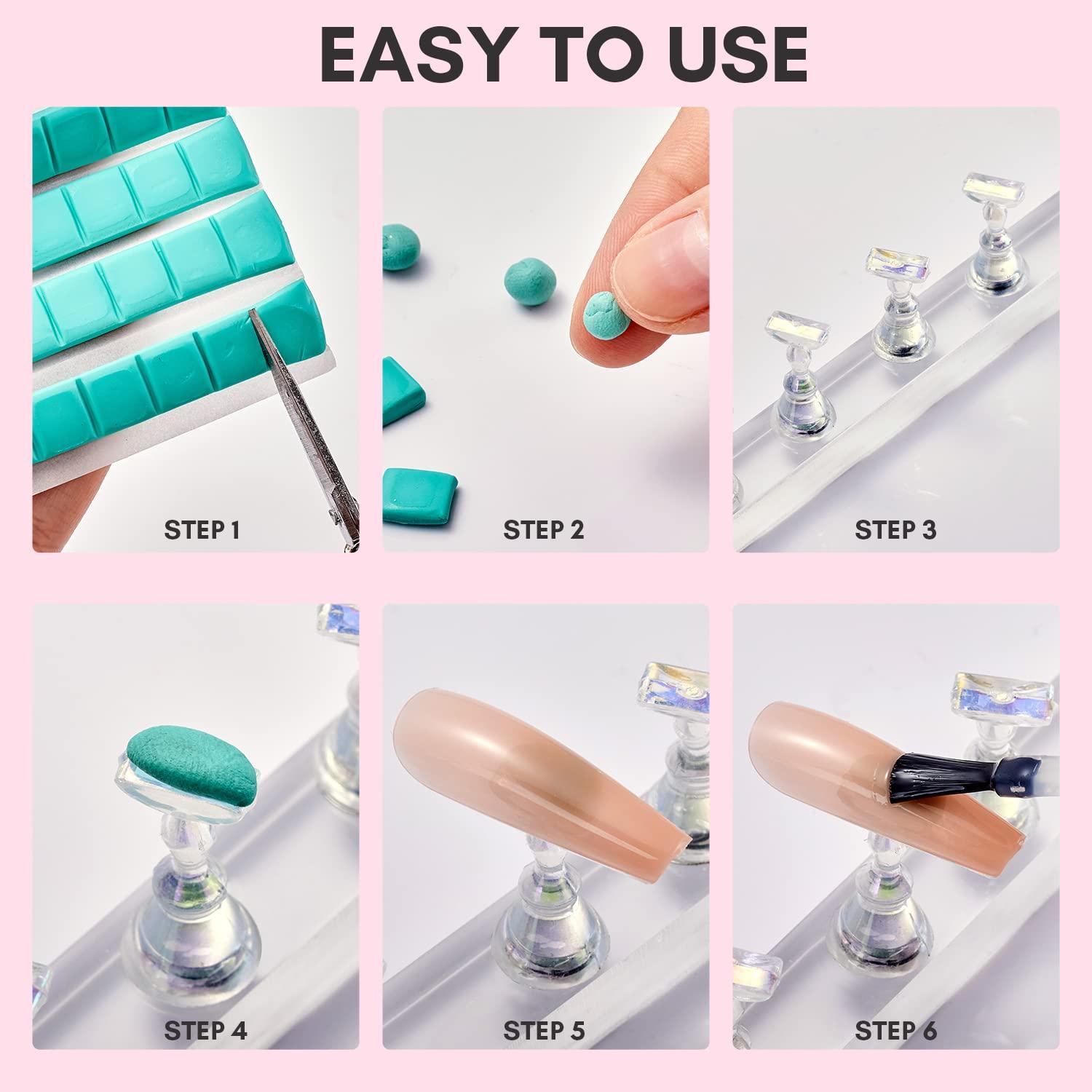 EASY TO USE

STEP 1

STEP 2

STEP 3

STEP 4

STEP 5

STEP 6