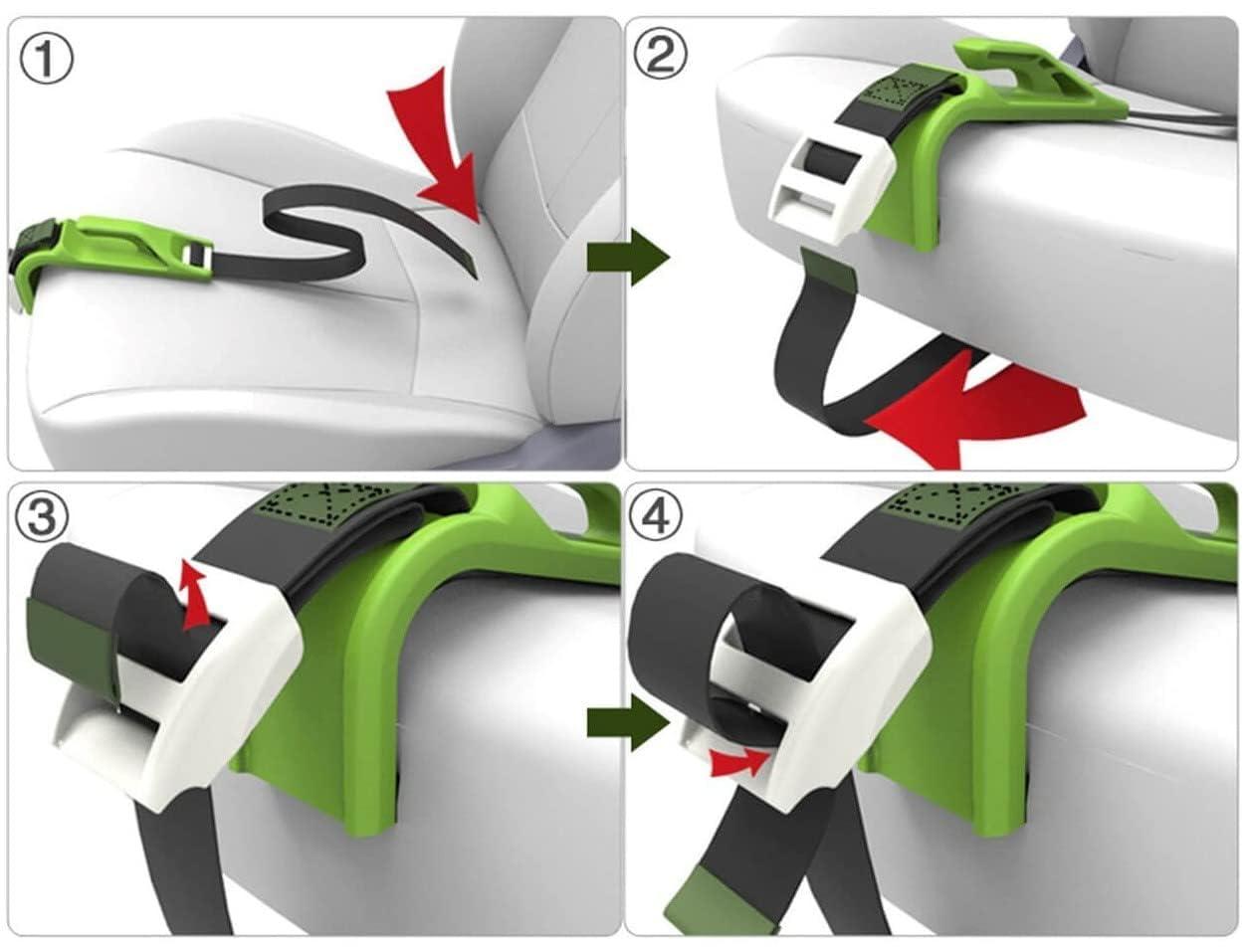 ①

②

③

④