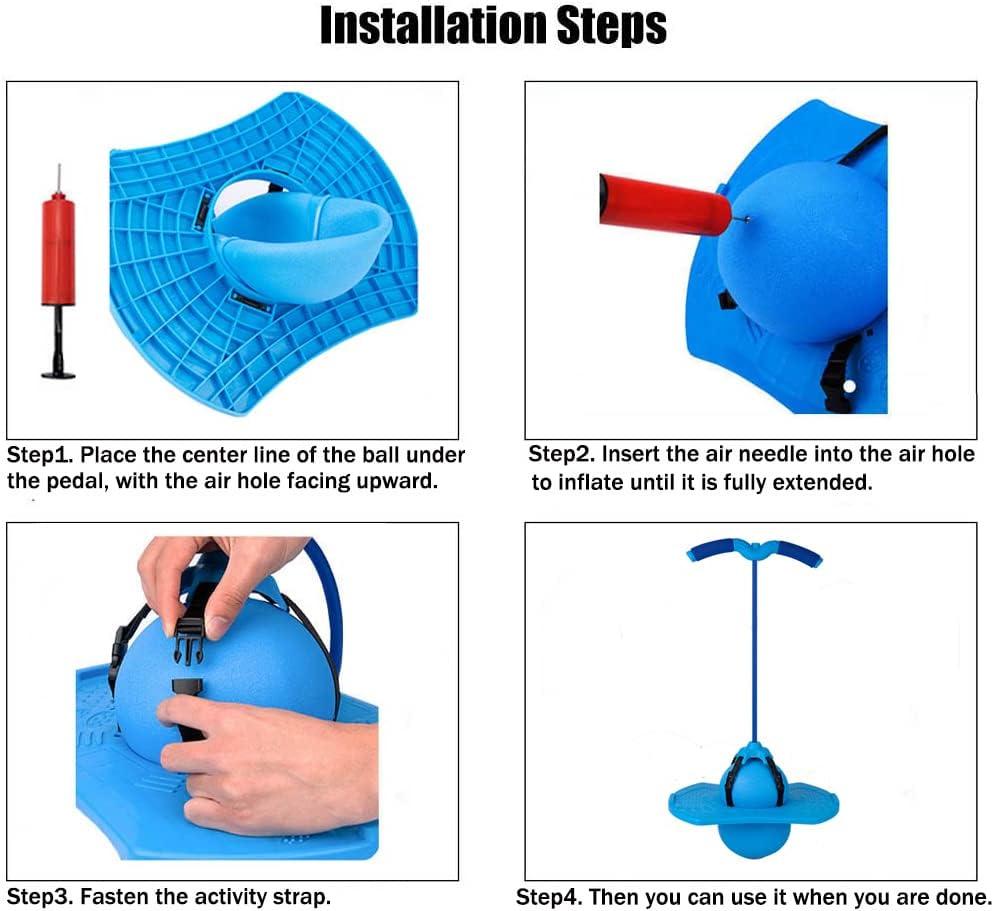 Installation Steps

Step1. Place the center line of the ball under the pedal, with the air hole facing upward.

Step2. Insert the air needle into the air hole to inflate until it is fully extended.

Step3. Fasten the activity strap.

Step4. Then you can use it when you are done.