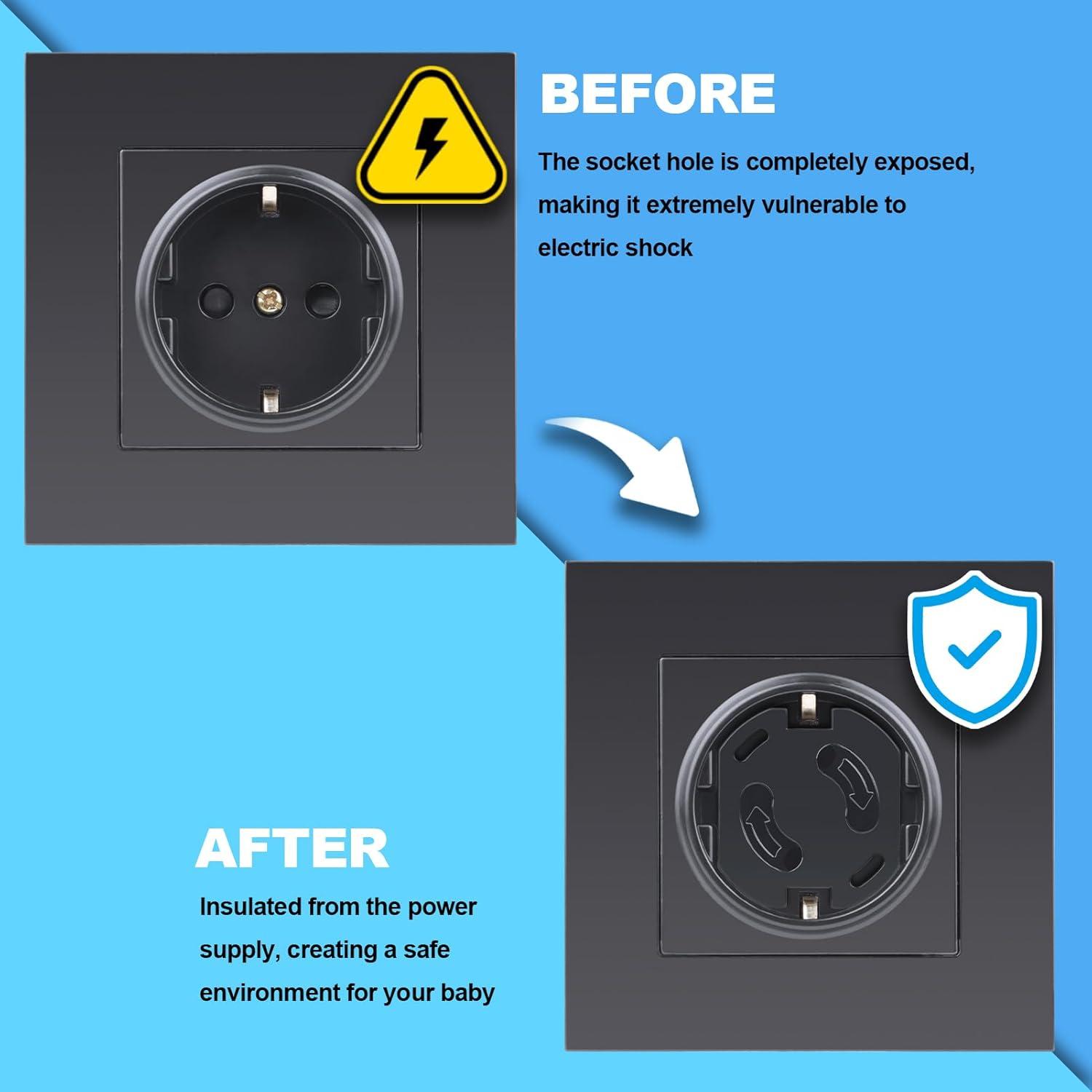 BEFORE

The socket hole is completely exposed, making it extremely vulnerable to electric shock

AFTER

Insulated from the power supply, creating a safe environment for your baby