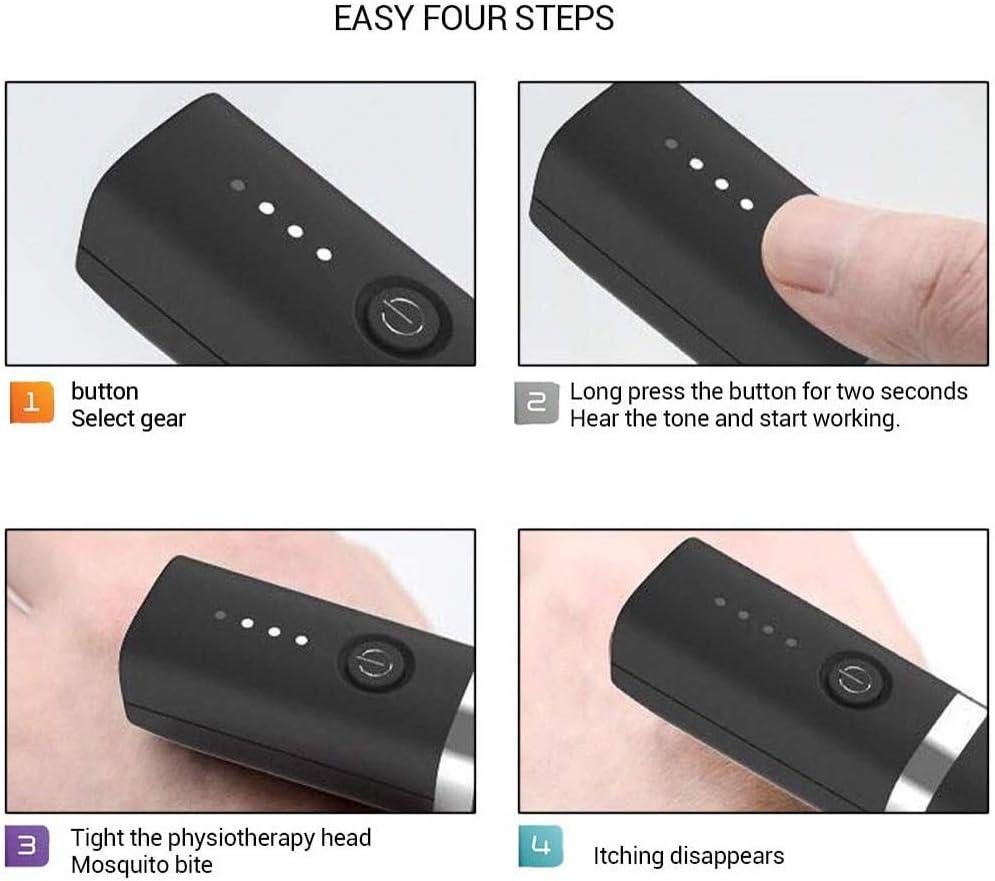 EASY FOUR STEPS

1 button
Select gear

2 Long press the button for two seconds
Hear the tone and start working.

3 Tight the physiotherapy head
Mosquito bite

4 Itching disappears