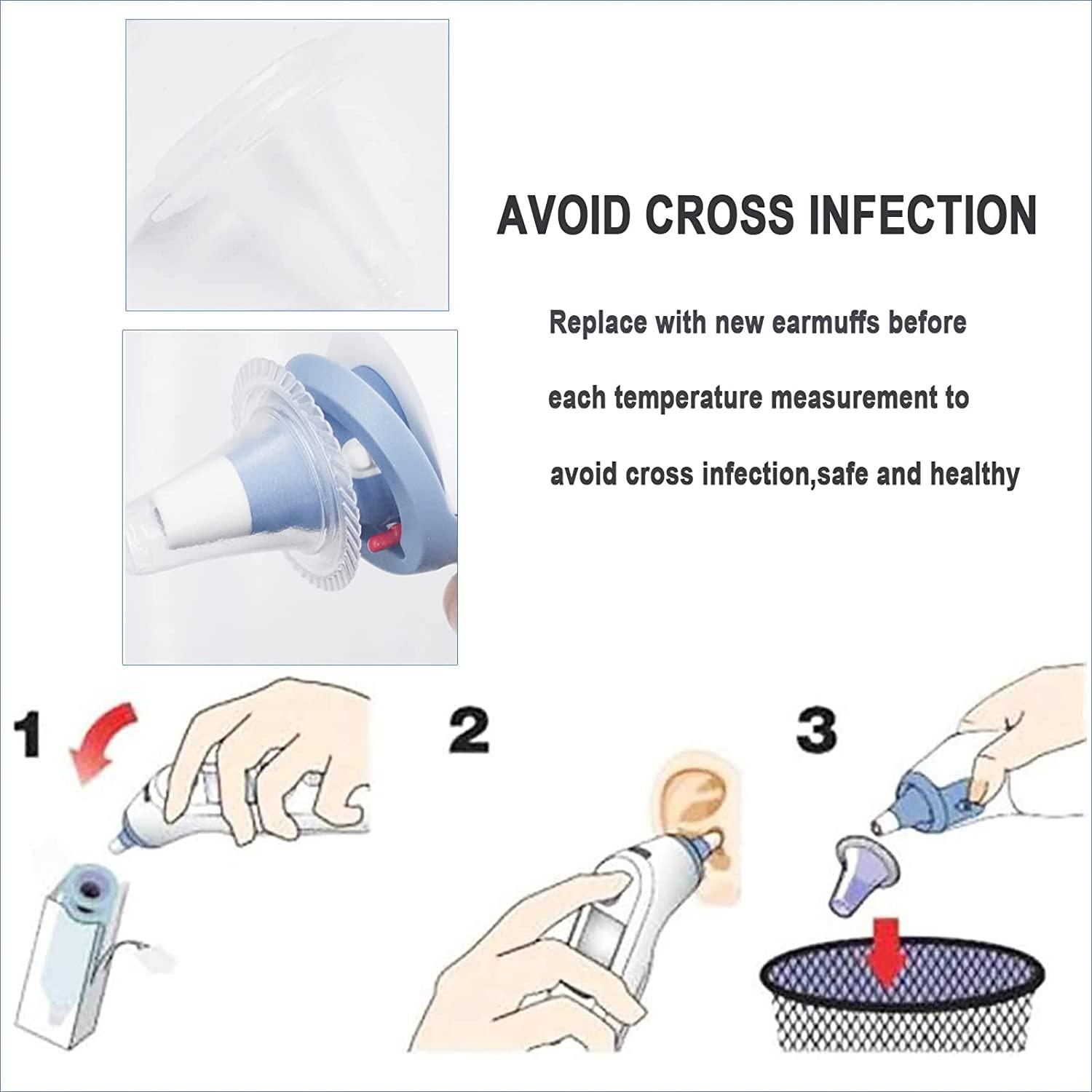 AVOID CROSS INFECTION

Replace with new earmuffs before each temperature measurement to avoid cross infection,safe and healthy

1

2

3