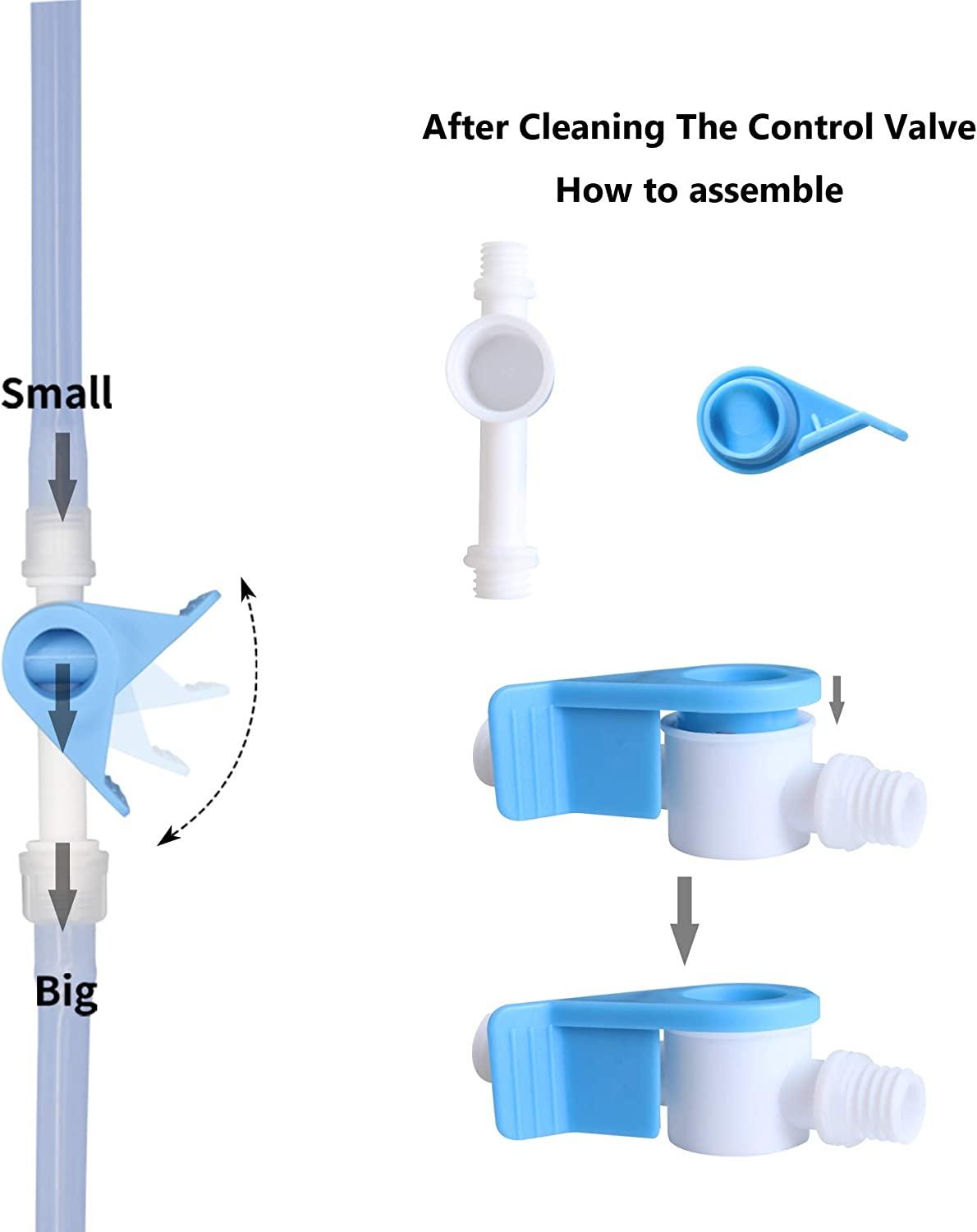 After Cleaning The Control Valve

How to assemble

Small

Big