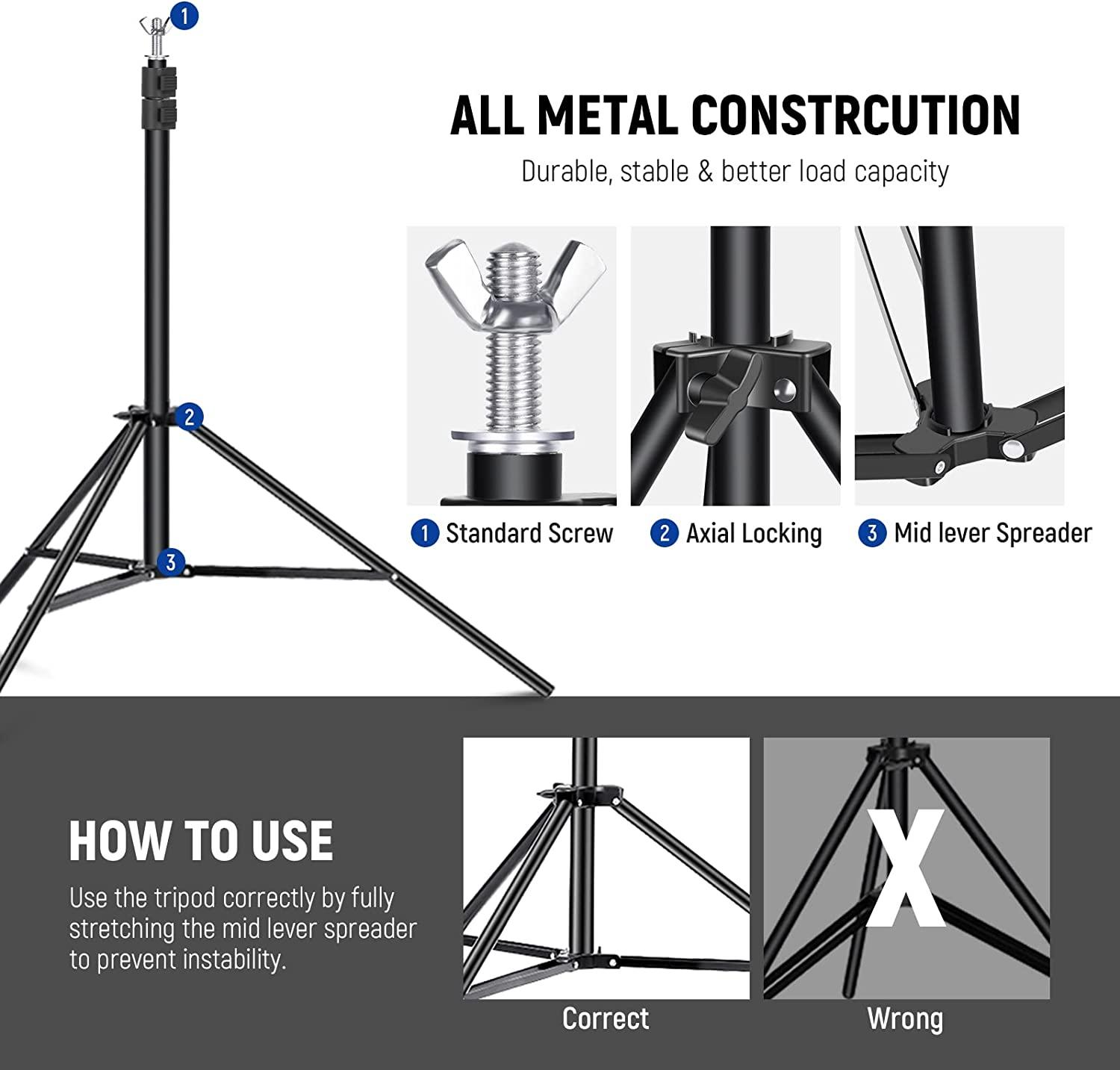 1

2

3

ALL METAL CONSTRCUTION

Durable, stable & better load capacity

1 Standard Screw

2 Axial Locking

3 Mid lever Spreader

HOW TO USE

Use the tripod correctly by fully stretching the mid lever spreader to prevent instability.

Correct

X

Wrong