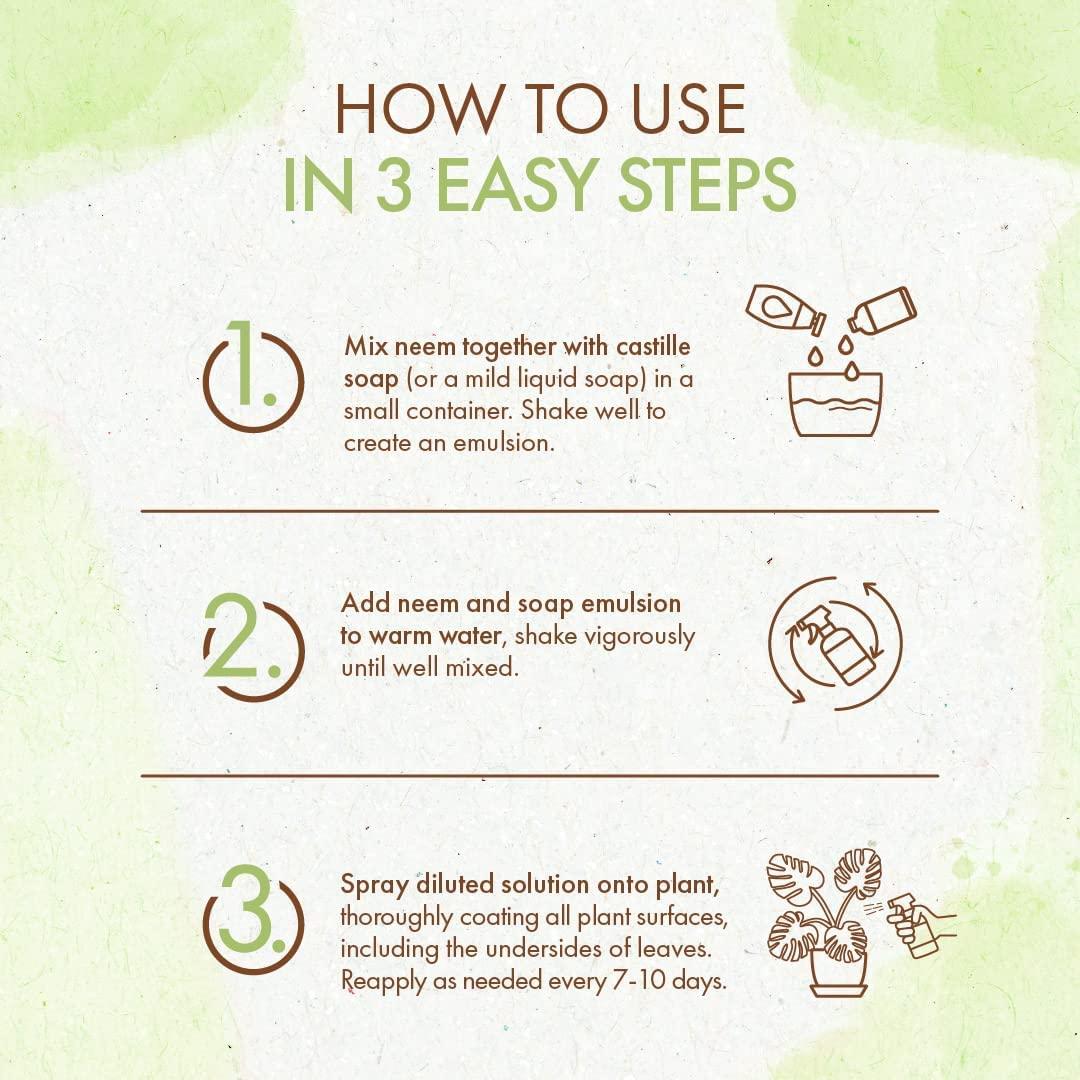 HOW TO USE
IN 3 EASY STEPS

1. Mix neem together with castille soap (or a mild liquid soap) in a small container. Shake well to create an emulsion.

2. Add neem and soap emulsion to warm water, shake vigorously until well mixed.

3. Spray diluted solution onto plant, thoroughly coating all plant surfaces, including the undersides of leaves. Reapply as needed every 7-10 days.