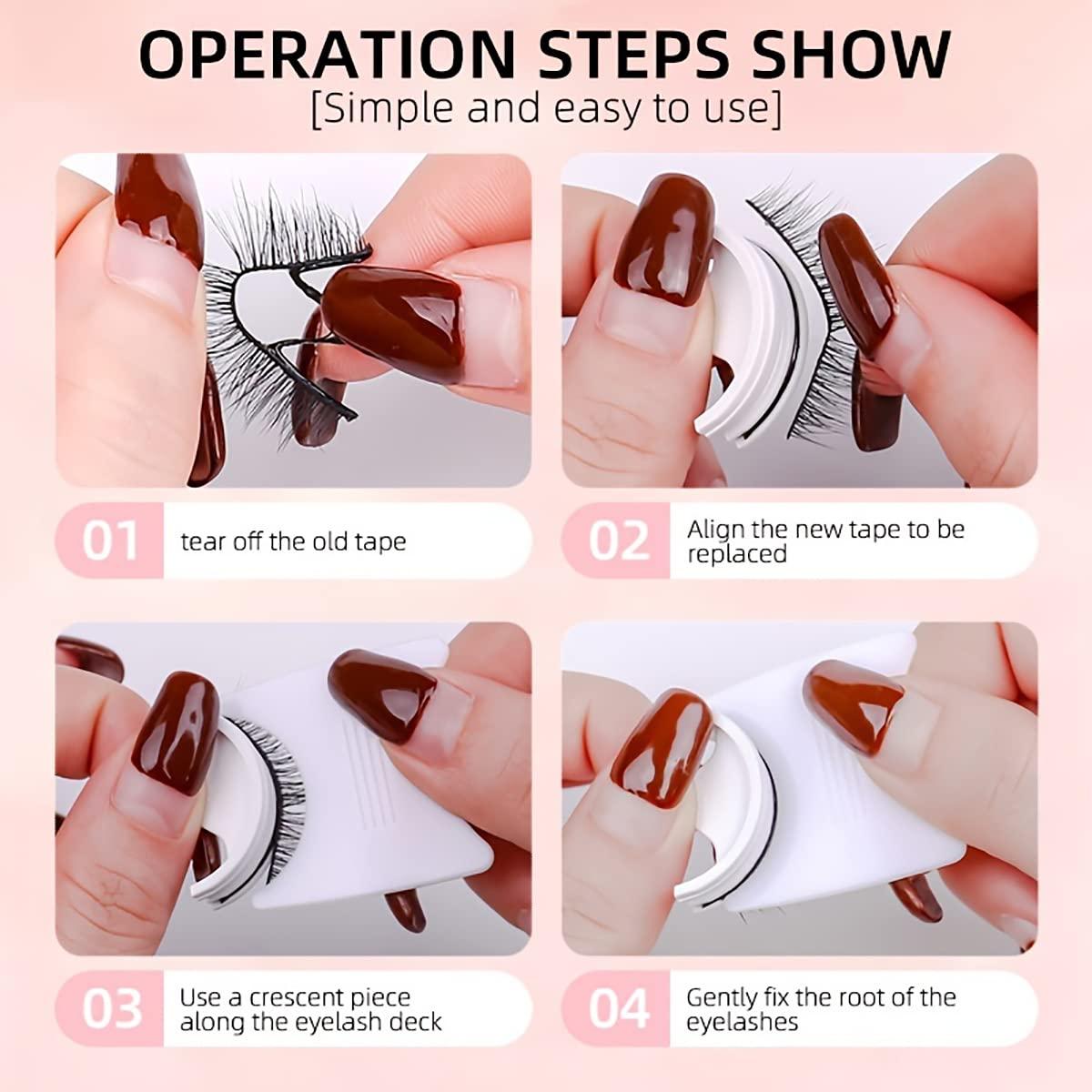 OPERATION STEPS SHOW
[Simple and easy to use]

01 tear off the old tape

02 Align the new tape to be replaced

03 Use a crescent piece along the eyelash deck

04 Gently fix the root of the eyelashes