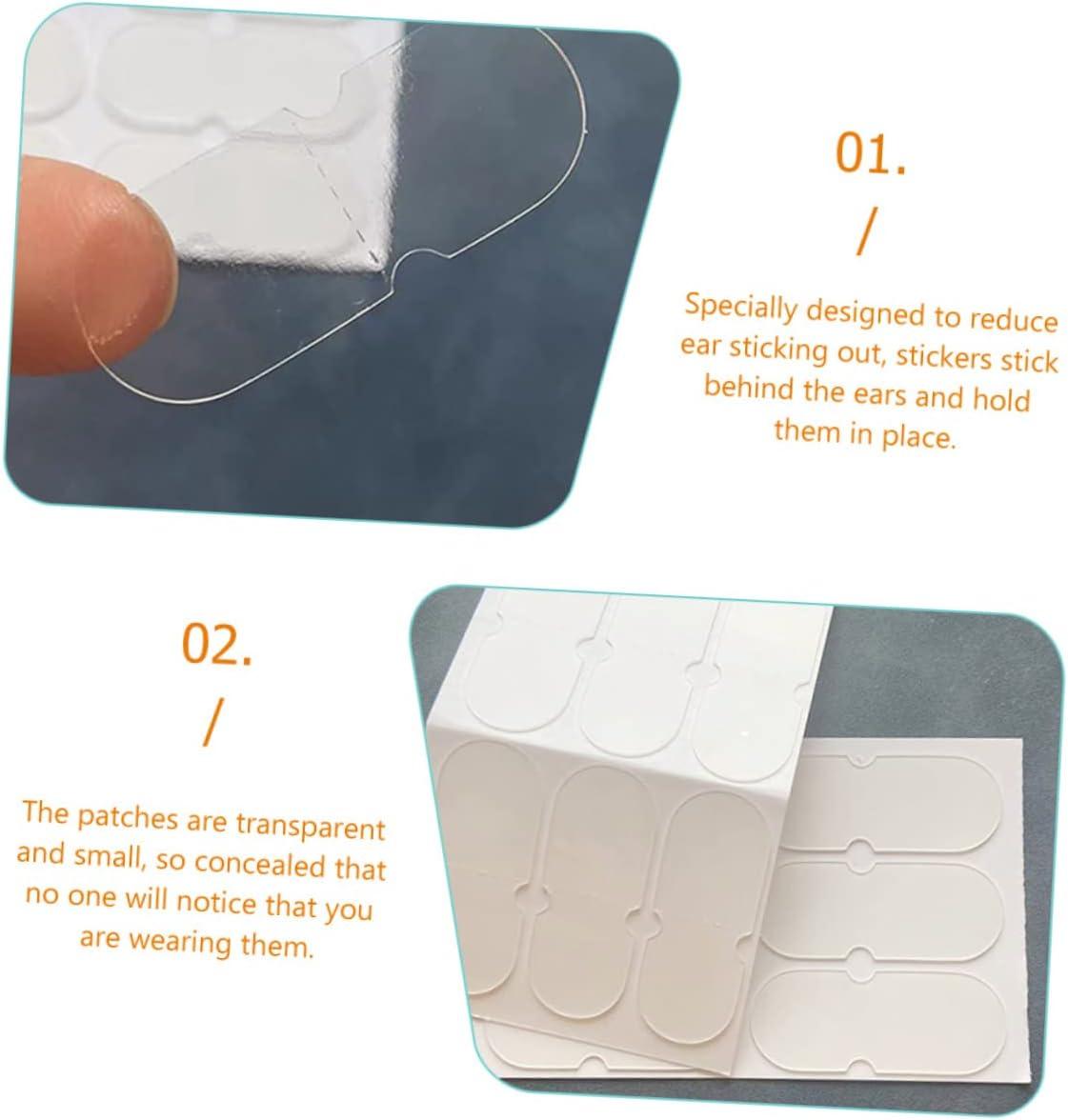 01.
/
Specially designed to reduce ear sticking out, stickers stick behind the ears and hold them in place.

02.
/
The patches are transparent and small, so concealed that no one will notice that you are wearing them.