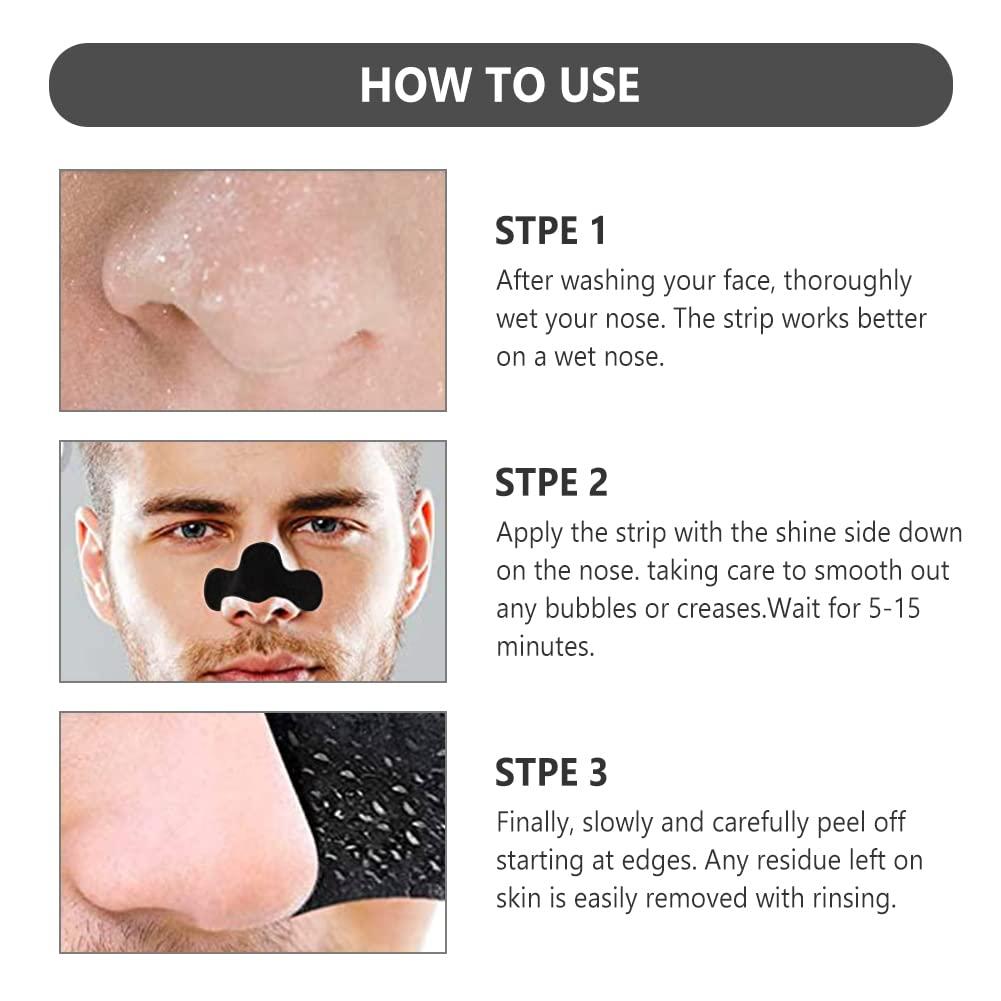 HOW TO USE

STPE 1
After washing your face, thoroughly wet your nose. The strip works better on a wet nose.

STPE 2
Apply the strip with the shine side down on the nose. taking care to smooth out any bubbles or creases.Wait for 5-15 minutes.

STPE 3
Finally, slowly and carefully peel off starting at edges. Any residue left on skin is easily removed with rinsing.