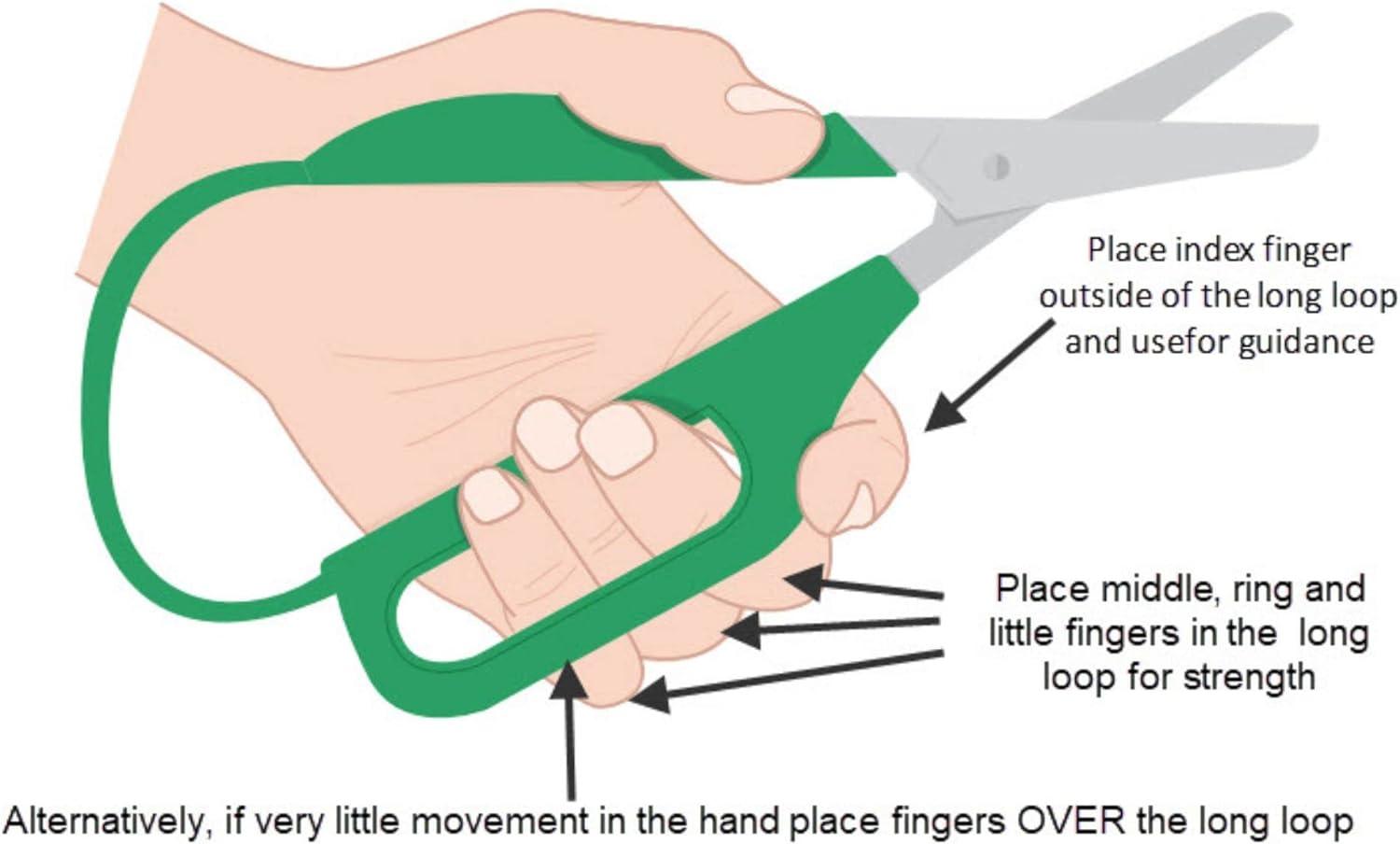 Place index finger outside of the long loop and usefor guidance

Place middle, ring and little fingers in the long loop for strength

Alternatively, if very little movement in the hand place fingers OVER the long loop