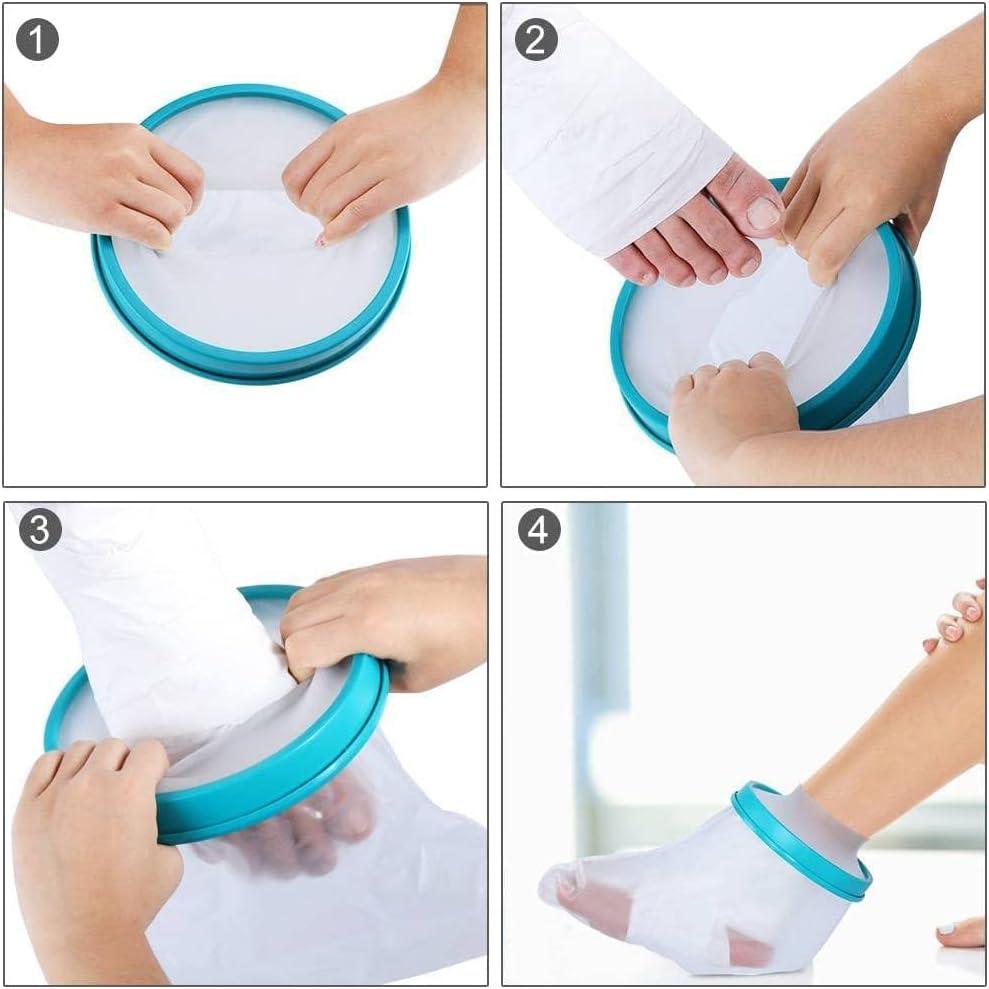 1

2

3

4