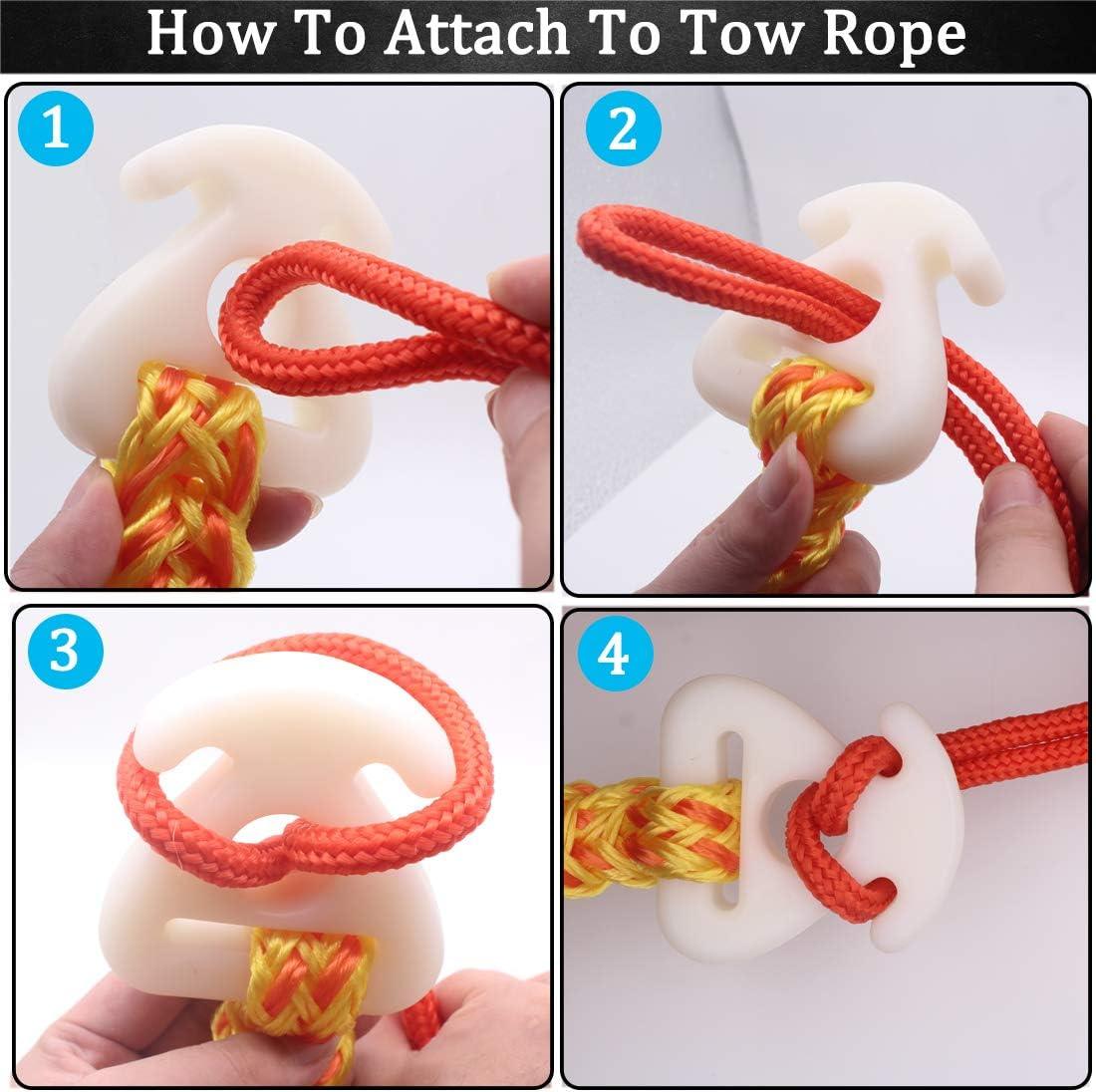 How To Attach To Tow Rope

1

2

3

4