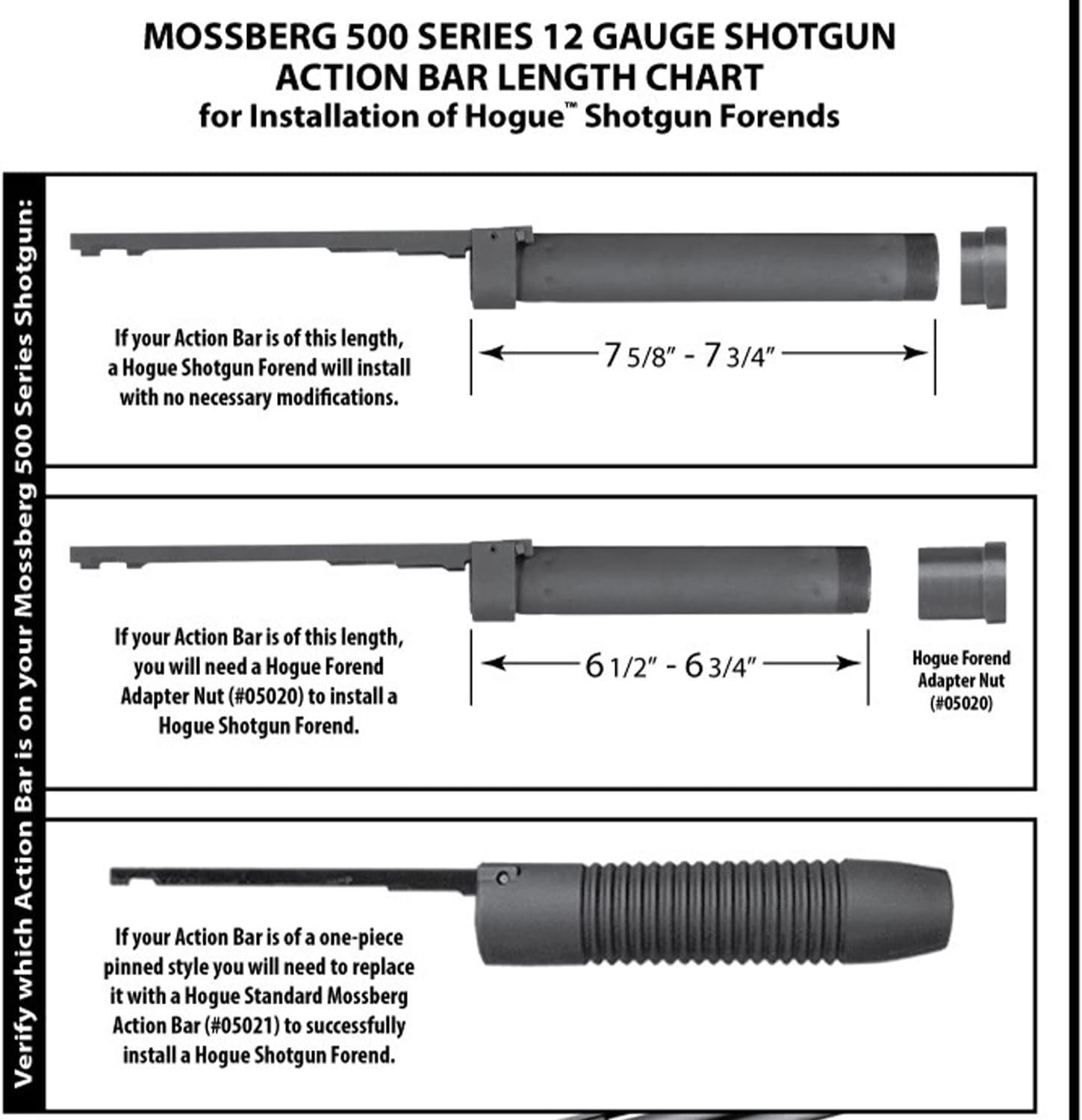 MOSSBERG 500 SERIES 12 GAUGE SHOTGUN
ACTION BAR LENGTH CHART
for Installation of Hogue™ Shotgun Forends

Verify which Action Bar is on your Mossberg 500 Series Shotgun:

If your Action Bar is of this length, a Hogue Shotgun Forend will install with no necessary modifications.

7 5/8" - 7 3/4"

If your Action Bar is of this length, you will need a Hogue Forend Adapter Nut (#05020) to install a Hogue Shotgun Forend.

6 1/2" - 6 3/4"

Hogue Forend Adapter Nut (#05020)

If your Action Bar is of a one-piece pinned style you will need to replace it with a Hogue Standard Mossberg Action Bar (#05021) to successfully install a Hogue Shotgun Forend.