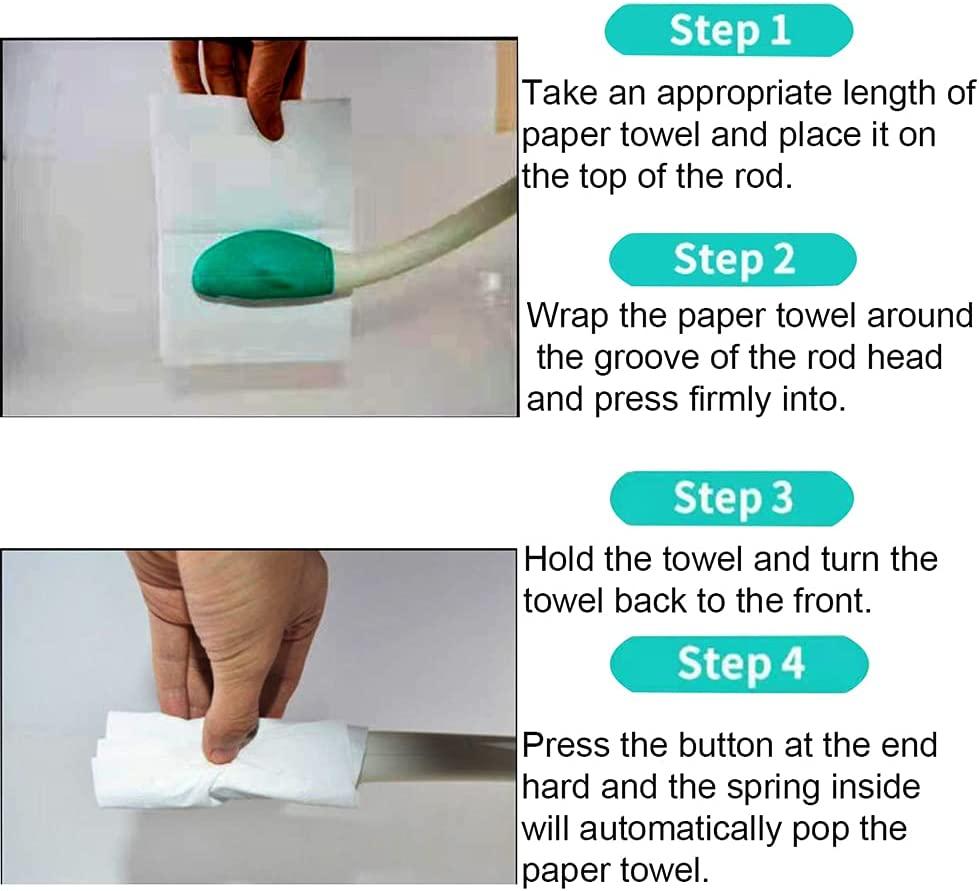 Step 1

Take an appropriate length of paper towel and place it on the top of the rod.

Step 2

Wrap the paper towel around the groove of the rod head and press firmly into.

Step 3

Hold the towel and turn the towel back to the front.

Step 4

Press the button at the end hard and the spring inside will automatically pop the paper towel.