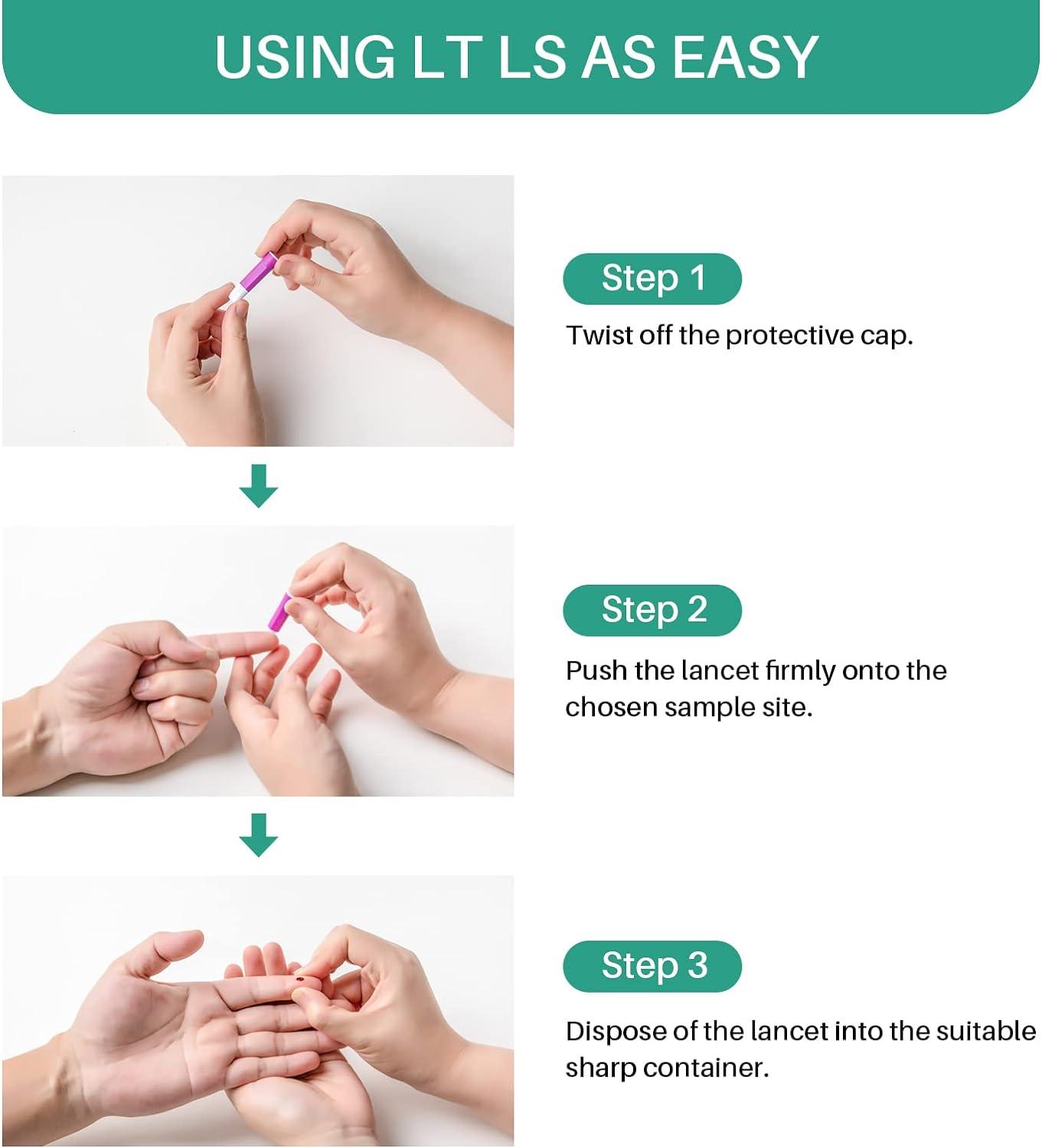 USING LT LS AS EASY

Step 1

Twist off the protective cap.

Step 2

Push the lancet firmly onto the chosen sample site.

Step 3

Dispose of the lancet into the suitable sharp container.