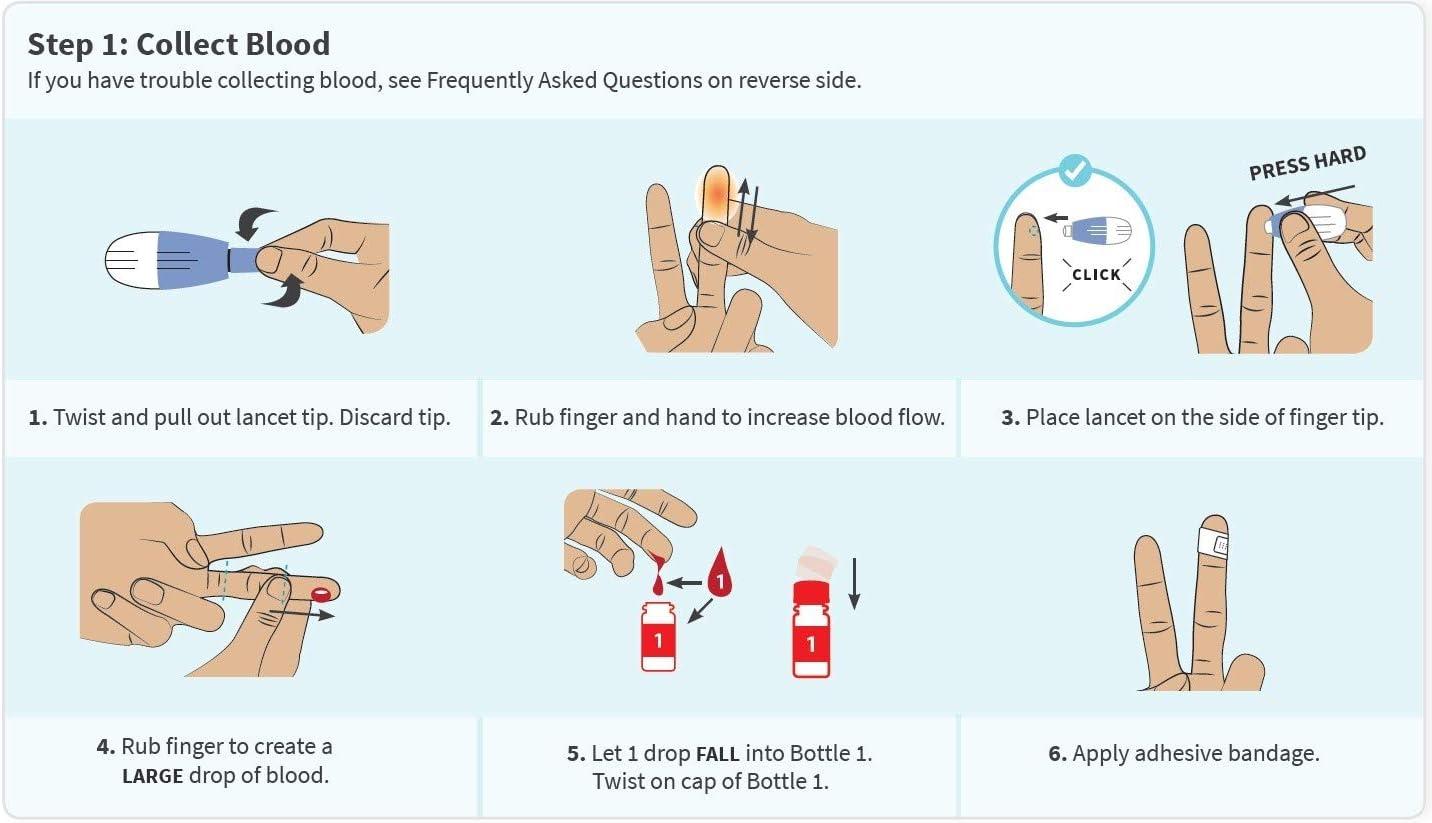 Step 1: Collect Blood
If you have trouble collecting blood, see Frequently Asked Questions on reverse side.

PRESS HARD

CLICK

1. Twist and pull out lancet tip. Discard tip.

2. Rub finger and hand to increase blood flow.

3. Place lancet on the side of finger tip.

1

1

1

4. Rub finger to create a LARGE drop of blood.

5. Let 1 drop FALL into Bottle 1. Twist on cap of Bottle 1.

6. Apply adhesive bandage.