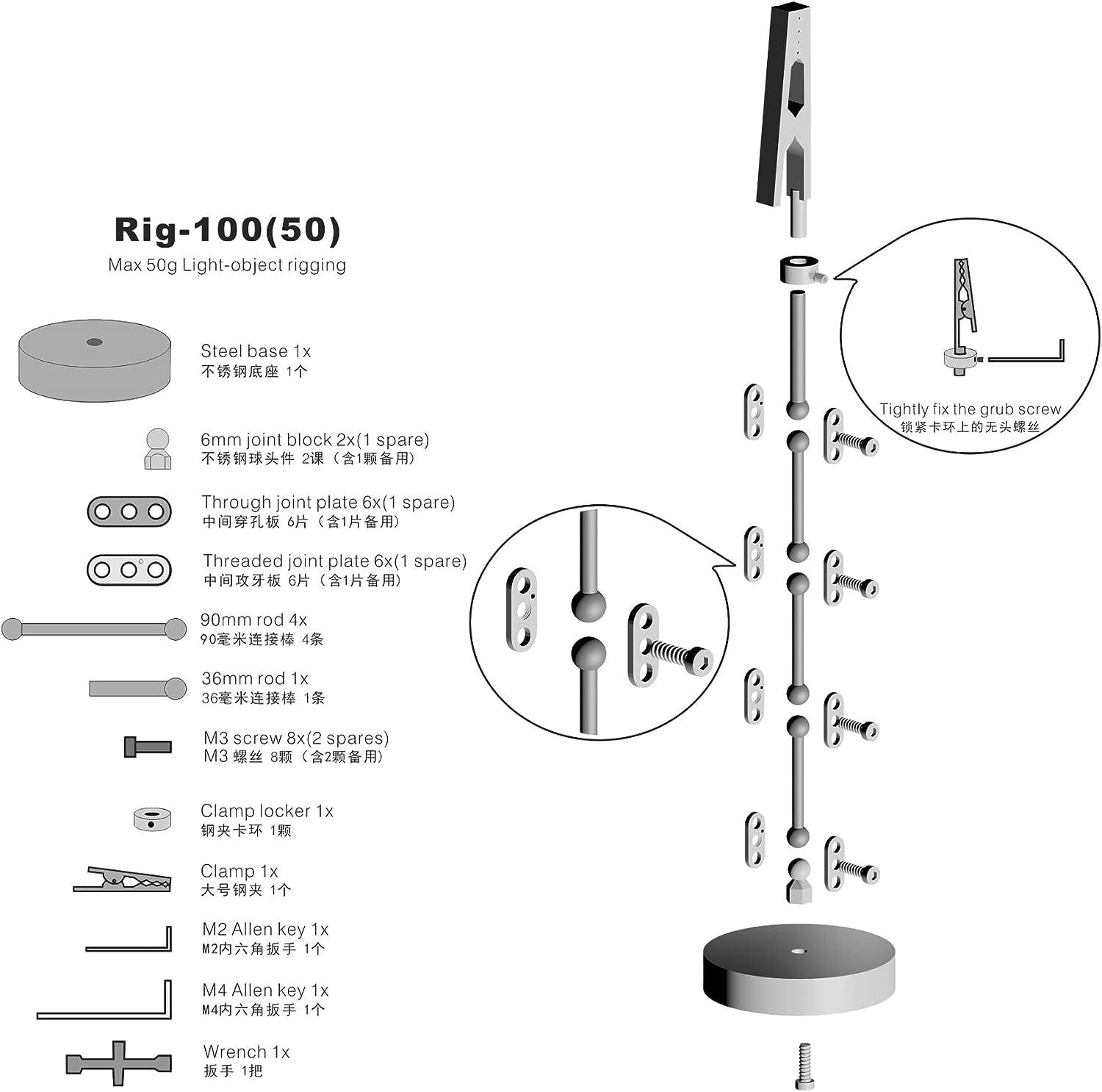 Rig-100(50)
Max 50g Light-object rigging

Steel base 1x
不锈钢底座 1个

6mm joint block 2x(1 spare)
不锈钢球头件 2课（含1颗备用）

Through joint plate 6x(1 spare)
中间穿孔板 6片（含1片备用）

Threaded joint plate 6x(1 spare)
中间攻牙板 6片（含1片备用）

90mm rod 4x
90毫米连接棒 4条

36mm rod 1x
36毫米连接棒 1条

M3 screw 8x(2 spares)
M3 螺丝 8颗（含2颗备用）

Clamp locker 1x
钢夹卡环 1颗

Clamp 1x
大号钢夹 1个

M2 Allen key 1x
M2内六角扳手 1个

M4 Allen key 1x
M4内六角扳手 1个

Wrench 1x
扳手 1把

Tightly fix the grub screw
锁紧卡环上的无头螺丝