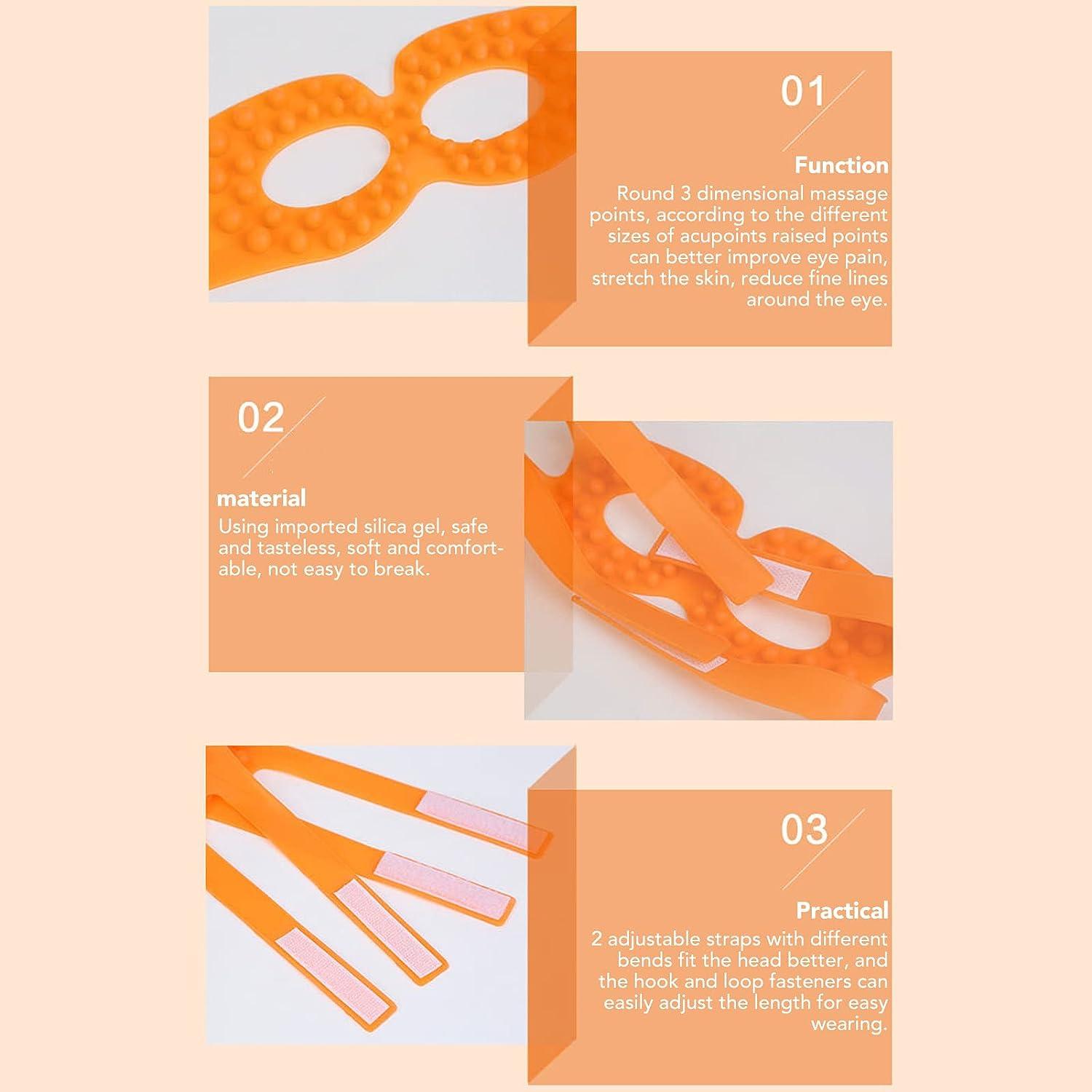 01

Function

Round 3 dimensional massage points, according to the different sizes of acupoints raised points can better improve eye pain, stretch the skin, reduce fine lines around the eye.

02

material

Using imported silica gel, safe and tasteless, soft and comfortable, not easy to break.

03

Practical

2 adjustable straps with different bends fit the head better, and the hook and loop fasteners can easily adjust the length for easy wearing.