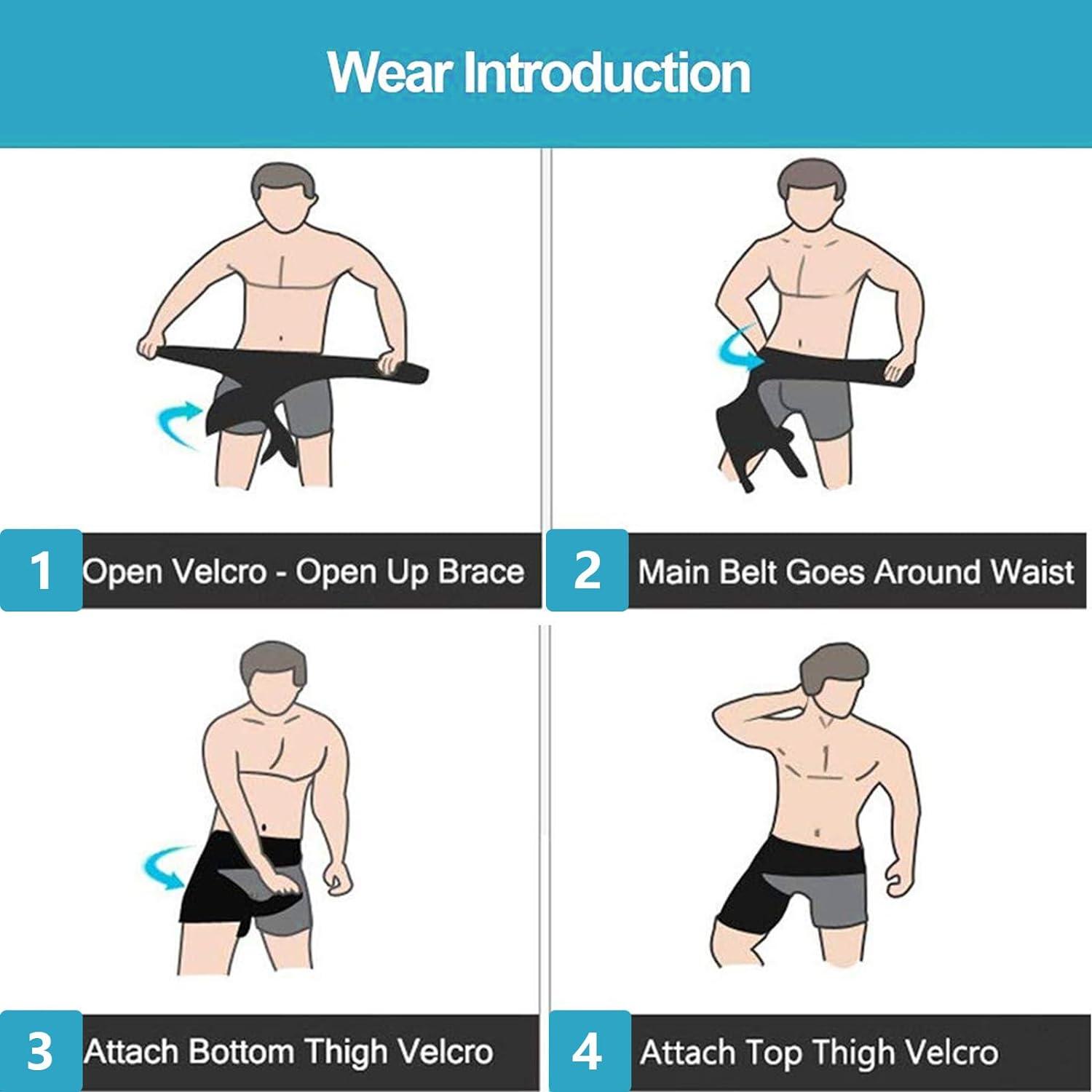 Wear Introduction

1 Open Velcro - Open Up Brace

2 Main Belt Goes Around Waist

3 Attach Bottom Thigh Velcro

4 Attach Top Thigh Velcro