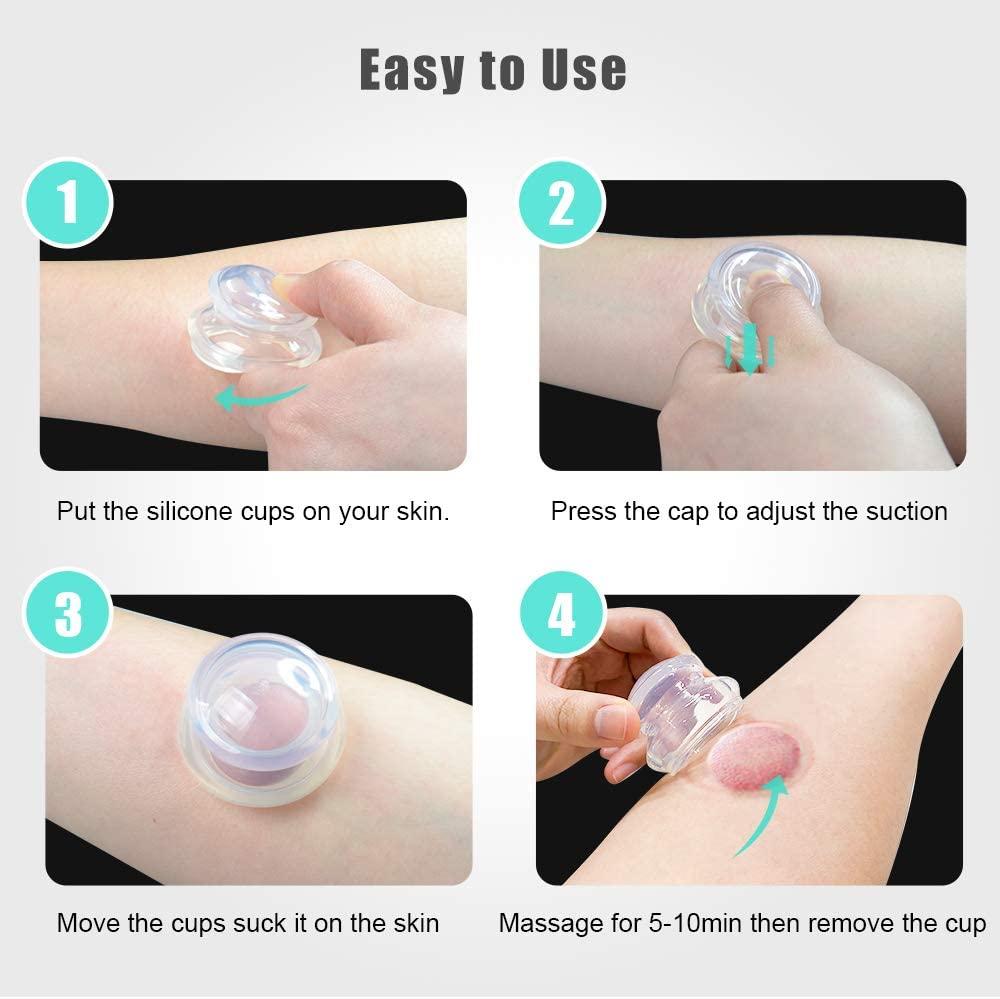 Easy to Use

1

Put the silicone cups on your skin.

2

Press the cap to adjust the suction

3

Move the cups suck it on the skin

4

Massage for 5-10min then remove the cup