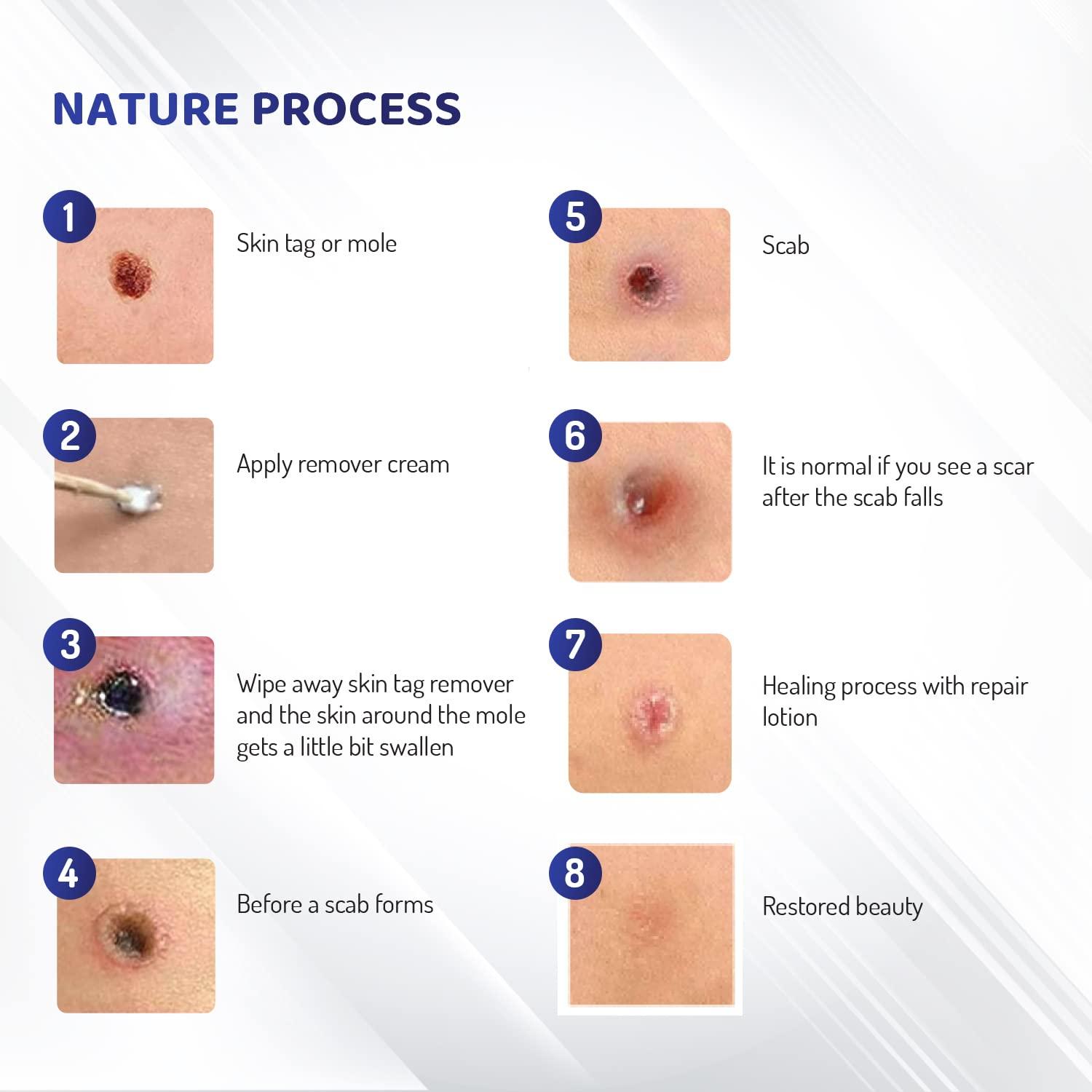 NATURE PROCESS

1

Skin tag or mole

2

Apply remover cream

3

Wipe away skin tag remover and the skin around the mole gets a little bit swallen

4

Before a scab forms

5

Scab

6

It is normal if you see a scar after the scab falls

7

Healing process with repair lotion

8

Restored beauty