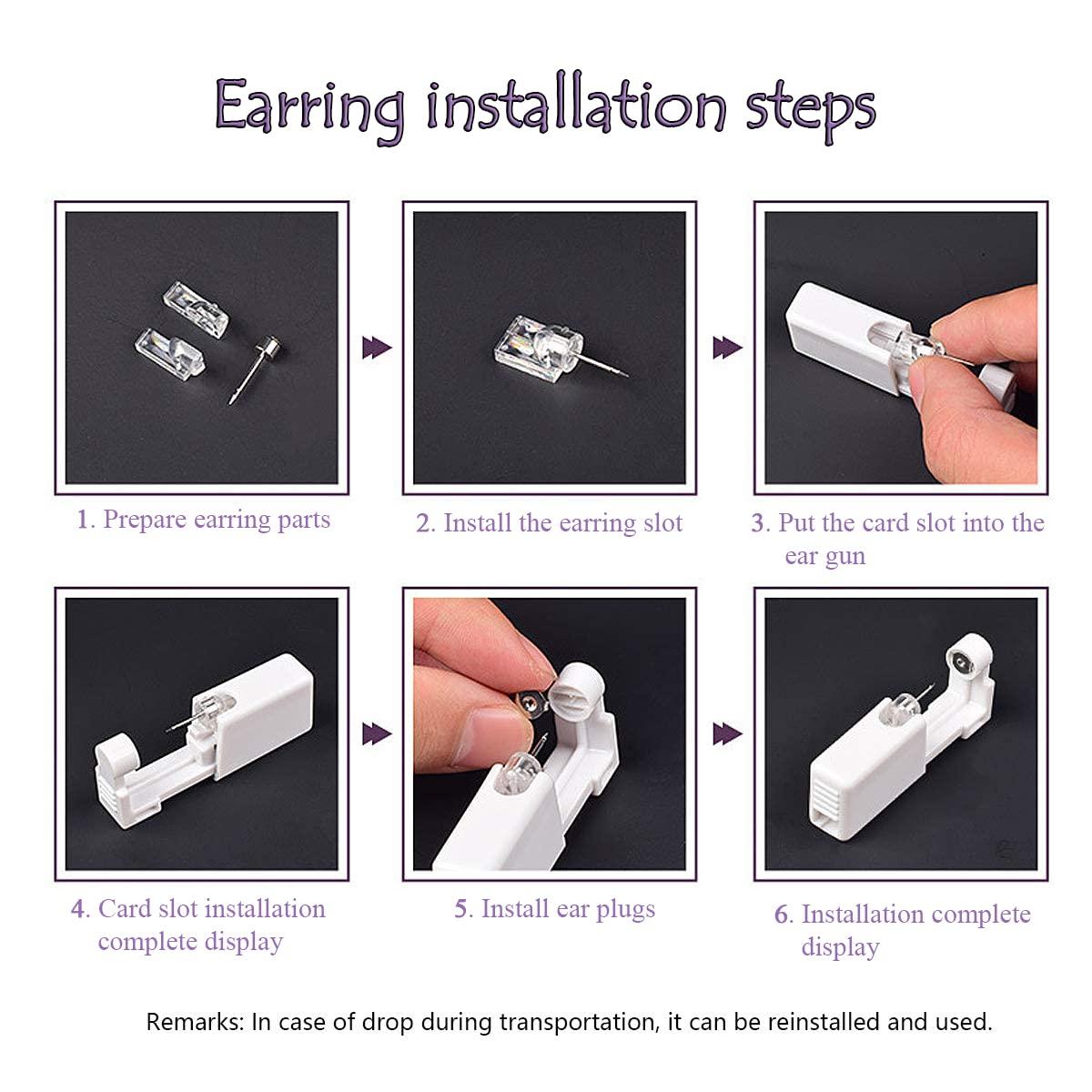 Earring installation steps

1. Prepare earring parts

2. Install the earring slot

3. Put the card slot into the ear gun

4. Card slot installation complete display

5. Install ear plugs

6. Installation complete display

Remarks: In case of drop during transportation, it can be reinstalled and used.