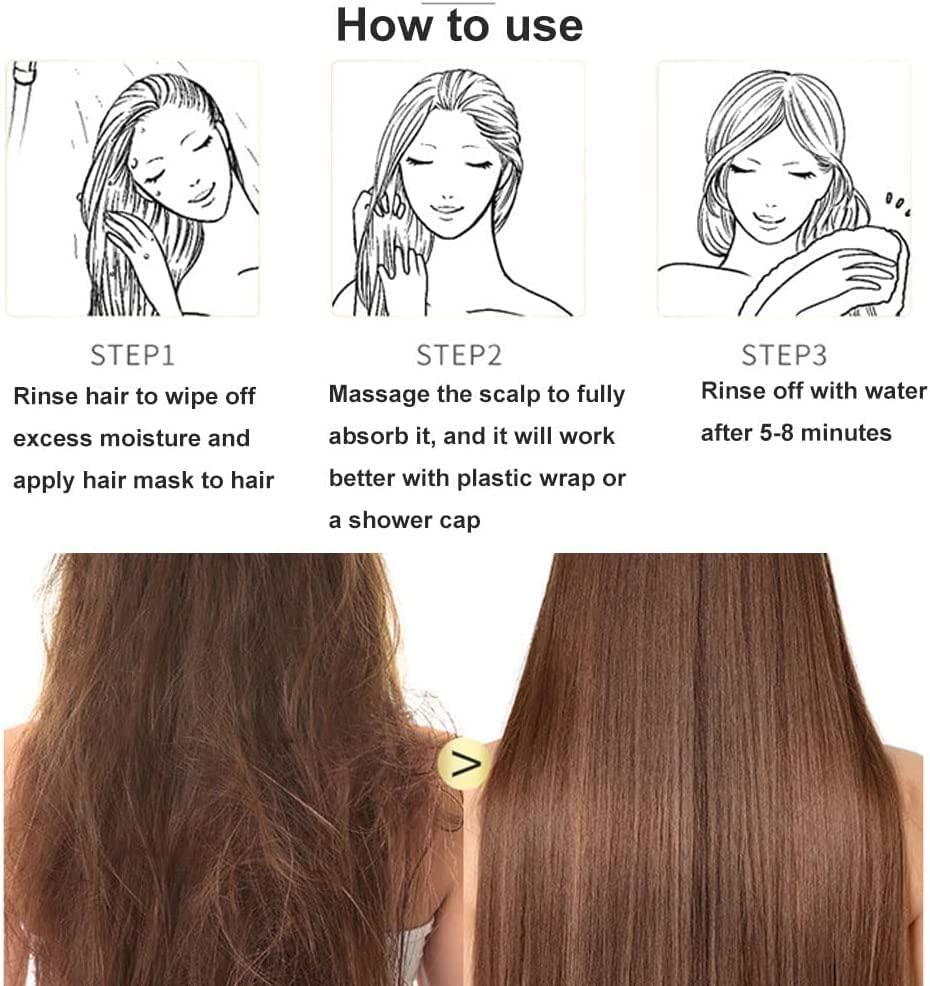 How to use

STEP1
Rinse hair to wipe off excess moisture and apply hair mask to hair

STEP2
Massage the scalp to fully absorb it, and it will work better with plastic wrap or a shower cap

STEP3
Rinse off with water after 5-8 minutes

>