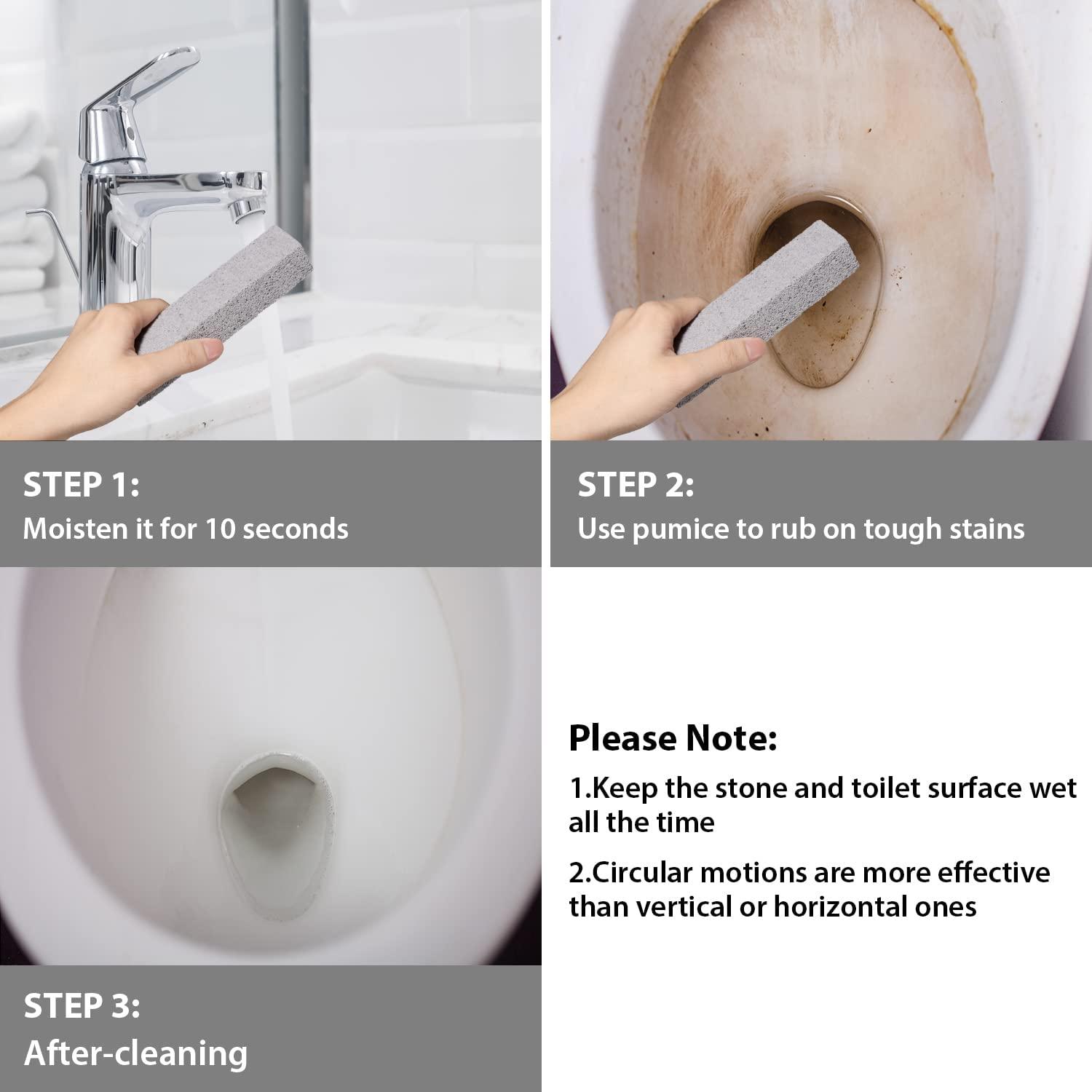 STEP 1:
Moisten it for 10 seconds

STEP 2:
Use pumice to rub on tough stains

STEP 3:
After-cleaning

Please Note:

1.Keep the stone and toilet surface wet all the time

2.Circular motions are more effective than vertical or horizontal ones