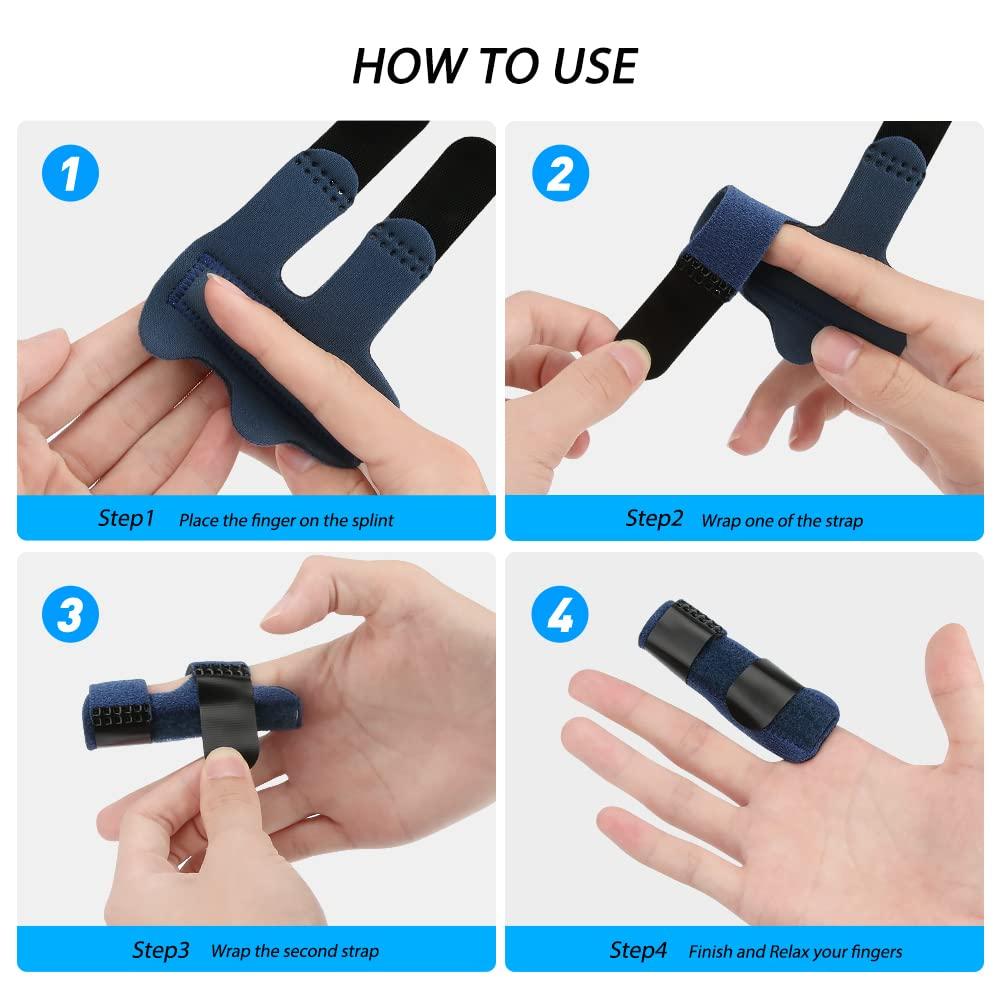 HOW TO USE

1

Step1 Place the finger on the splint

2

Step2 Wrap one of the strap

3

Step3 Wrap the second strap

4

Step4 Finish and Relax your fingers