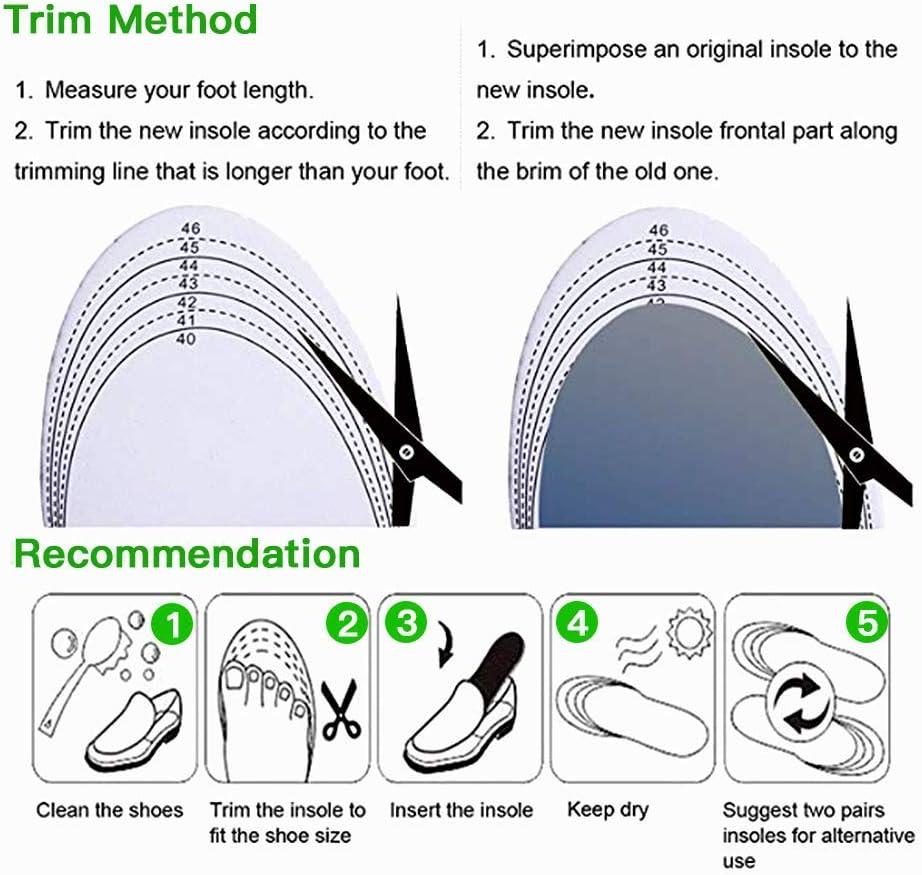 Trim Method

1. Measure your foot length.
2. Trim the new insole according to the trimming line that is longer than your foot.

1. Superimpose an original insole to the new insole.
2. Trim the new insole frontal part along the brim of the old one.

46
45
44
43
42
41
40

46
45
44
43

Recommendation

1
Clean the shoes

2
Trim the insole to fit the shoe size

3
Insert the insole

4
Keep dry

5
Suggest two pairs insoles for alternative use